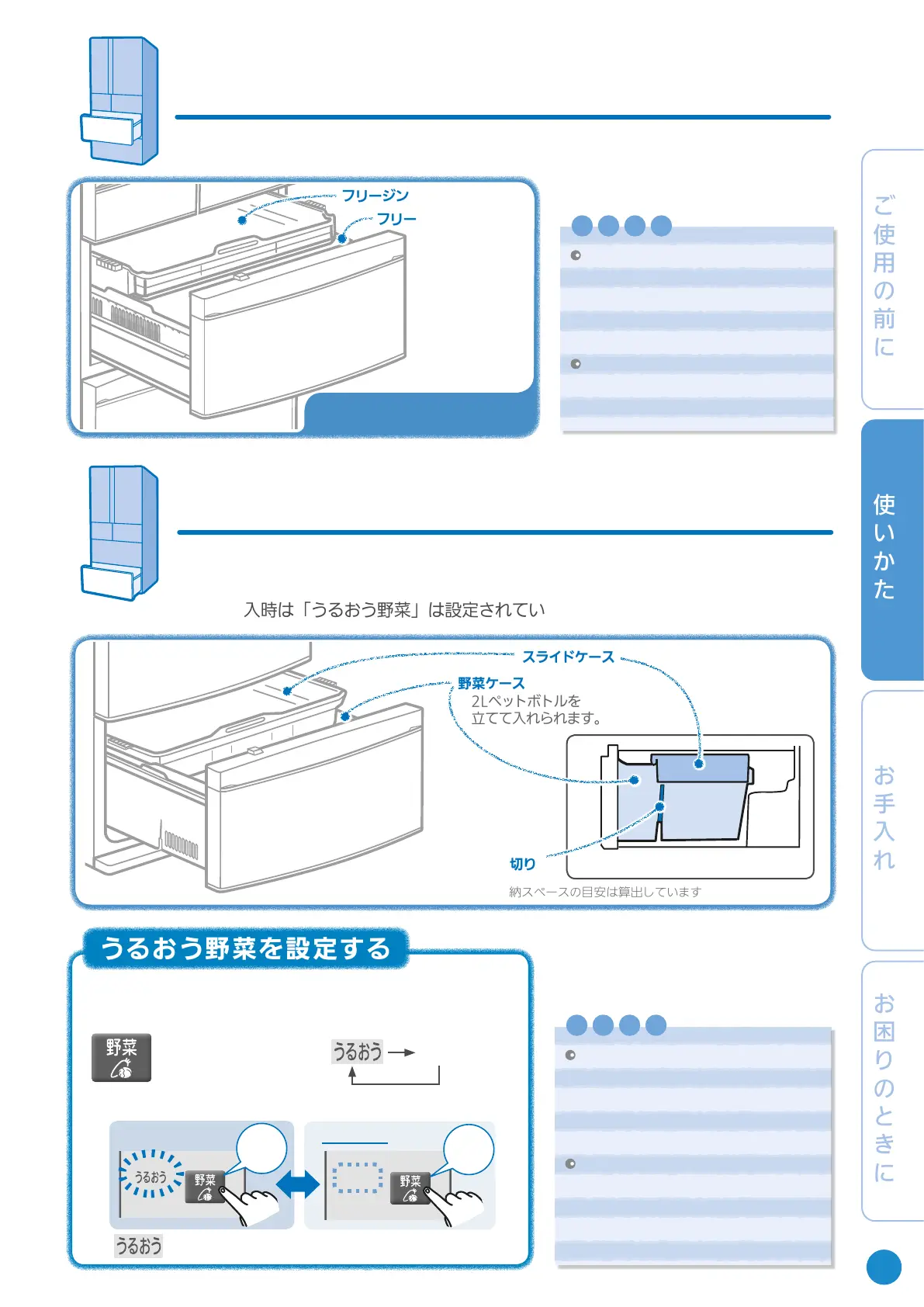 フリージン

フリー

入時は「うるおう野菜」は設定されてい

スライドケース

野菜ケース

2Lペットボトルを立てて入れられます。

切り

納スペースの目安は算出しています

うるおう野菜を設定する

野菜

うるおう

うるおう

野菜

野菜

うるおう

ご使用の前に

使いかた

お手入れ

お困りのときに