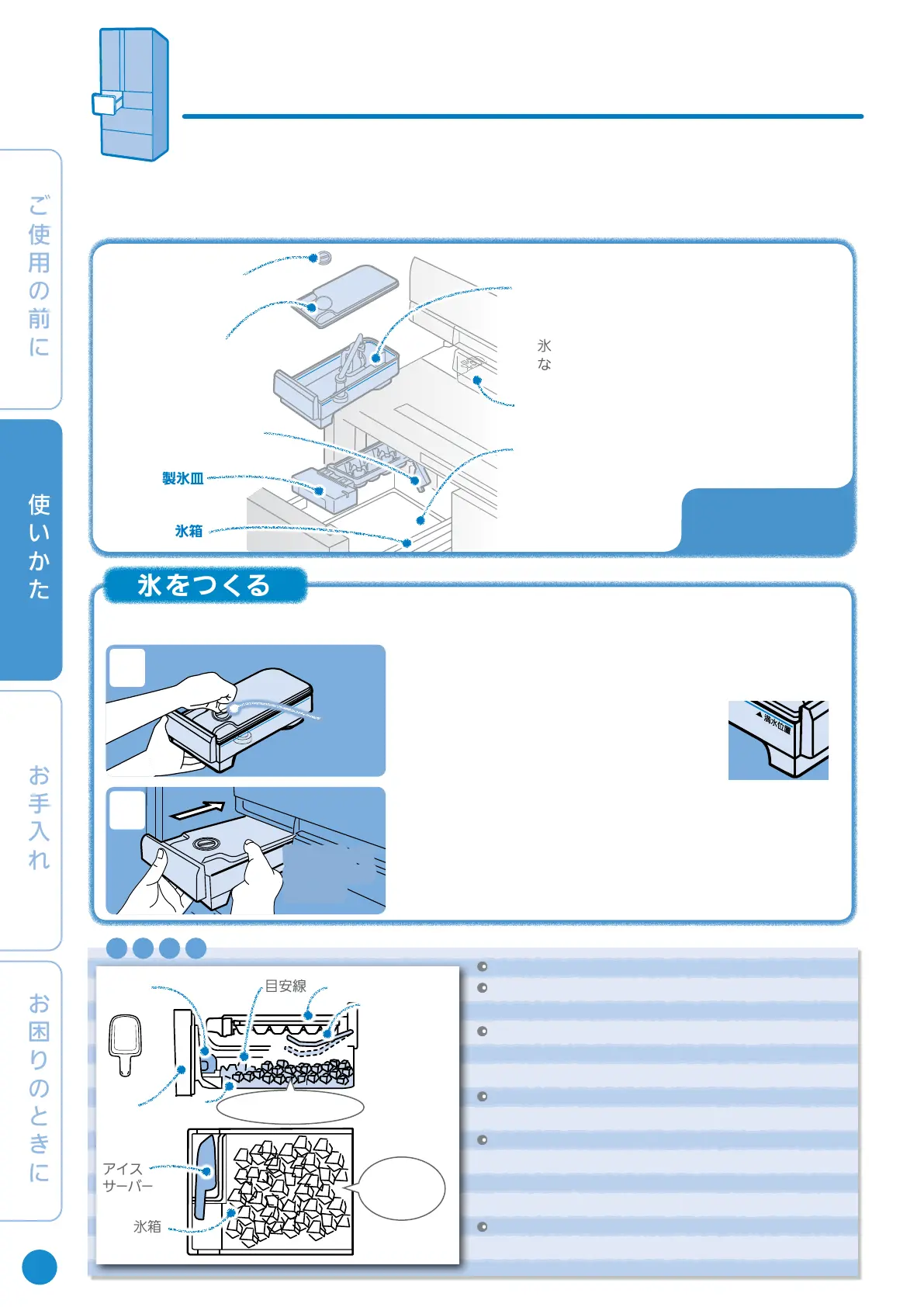 ご使用の前に

使いかた

お手入れ

お困りのときに

氷
な

製氷皿

氷箱

氷をつくる

▲満水位置

目安線

アイスサーバー

氷箱