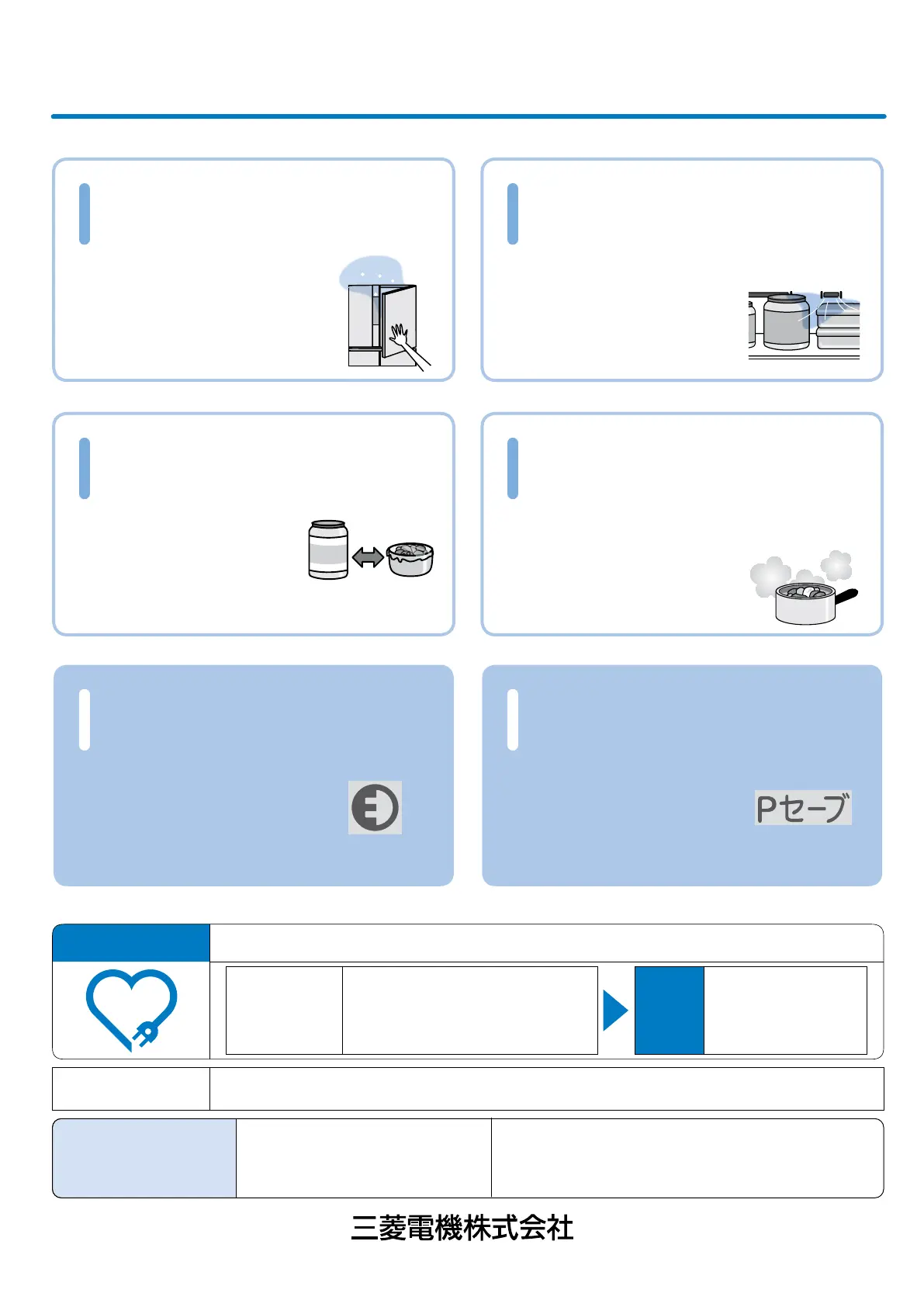 Pセーブ

三菱電機株式会社