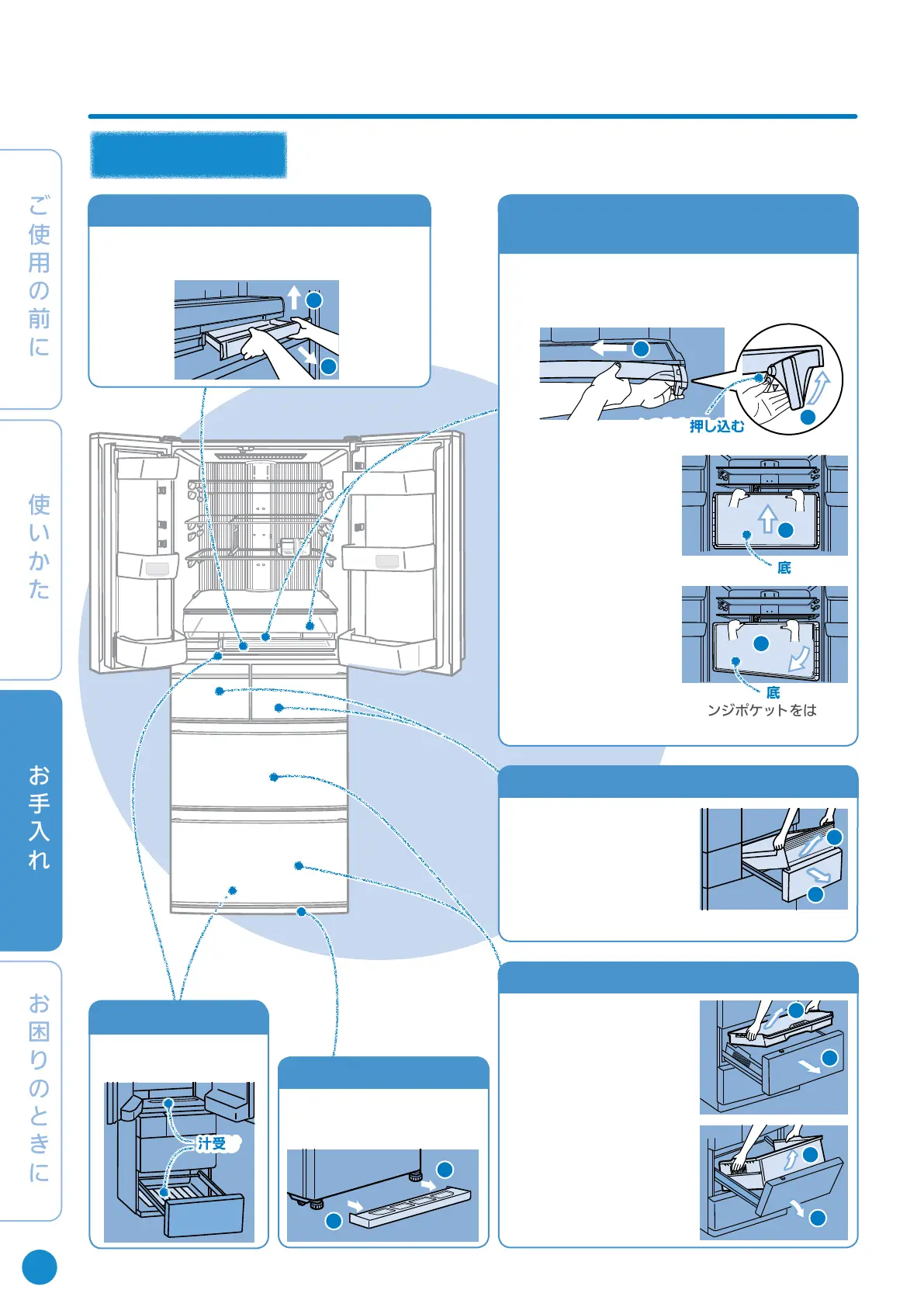 ご使用の前に

使いかた

お手入れ

お困りのときに

押し込む

底

底
ンジポケットをは

汁受