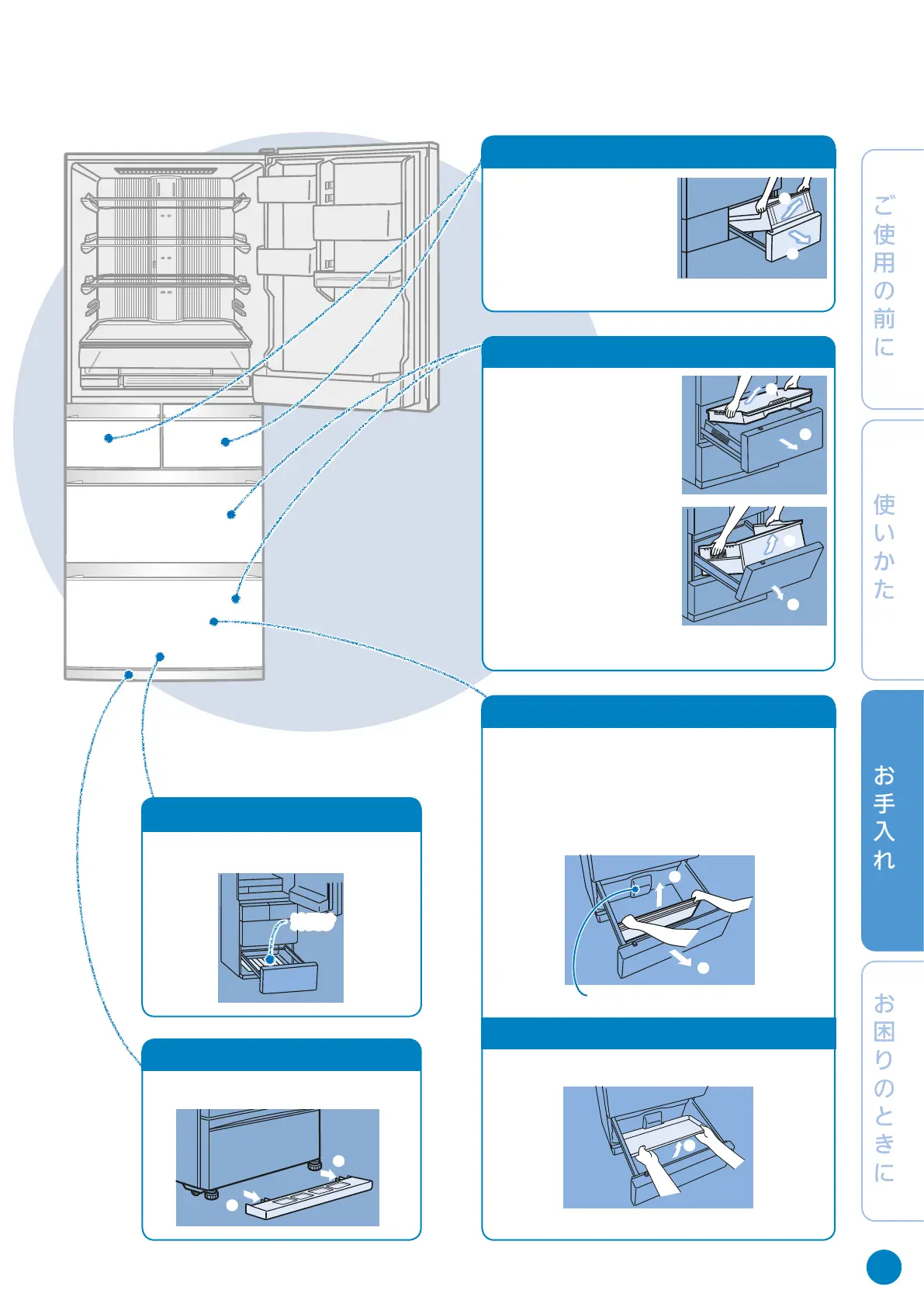 ご使用の前に

使いかた

お手入れ

お困りのときに