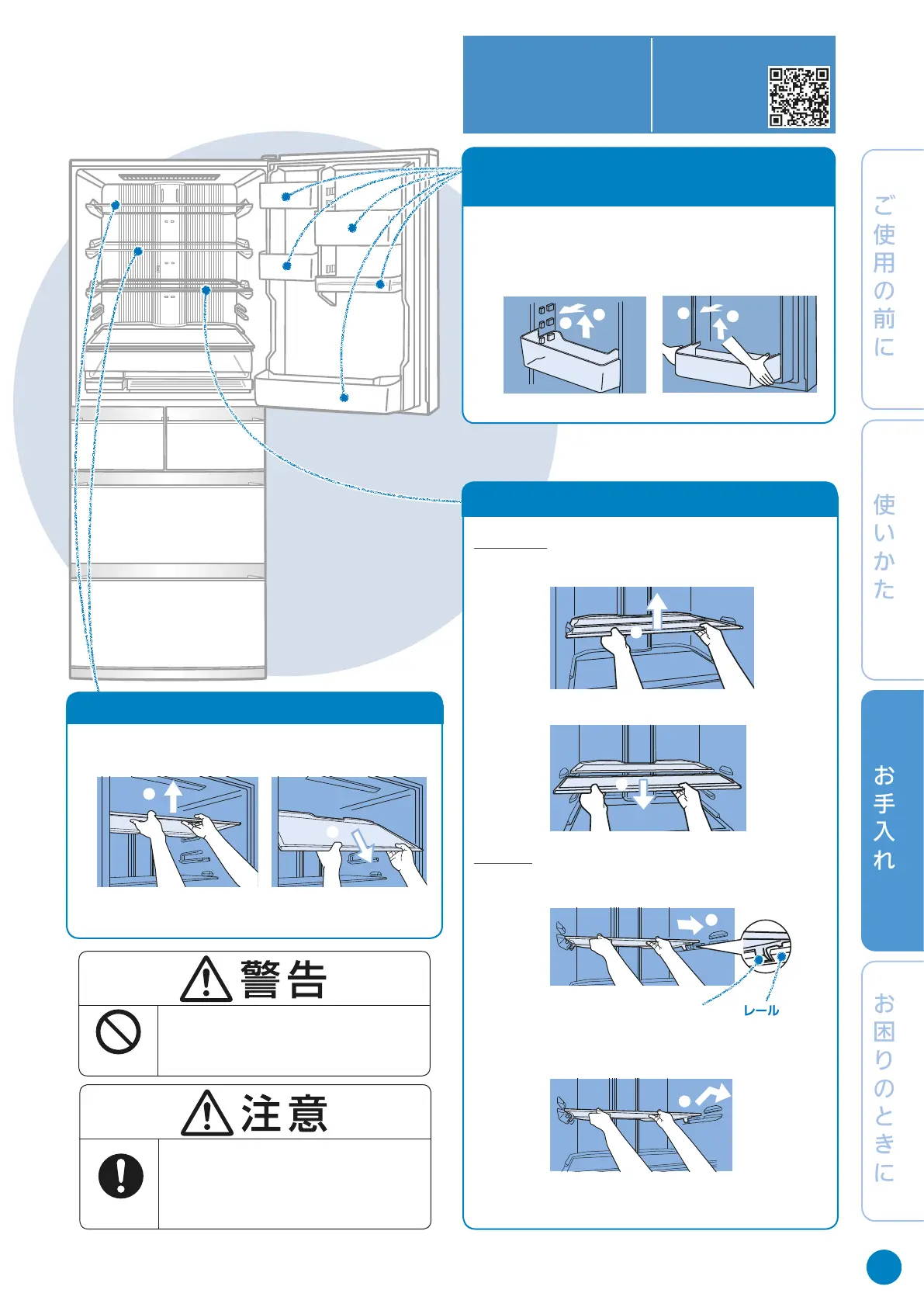 ご使用の前に

使いかた

お手入れ

お困りのときに

レール

警告

注意