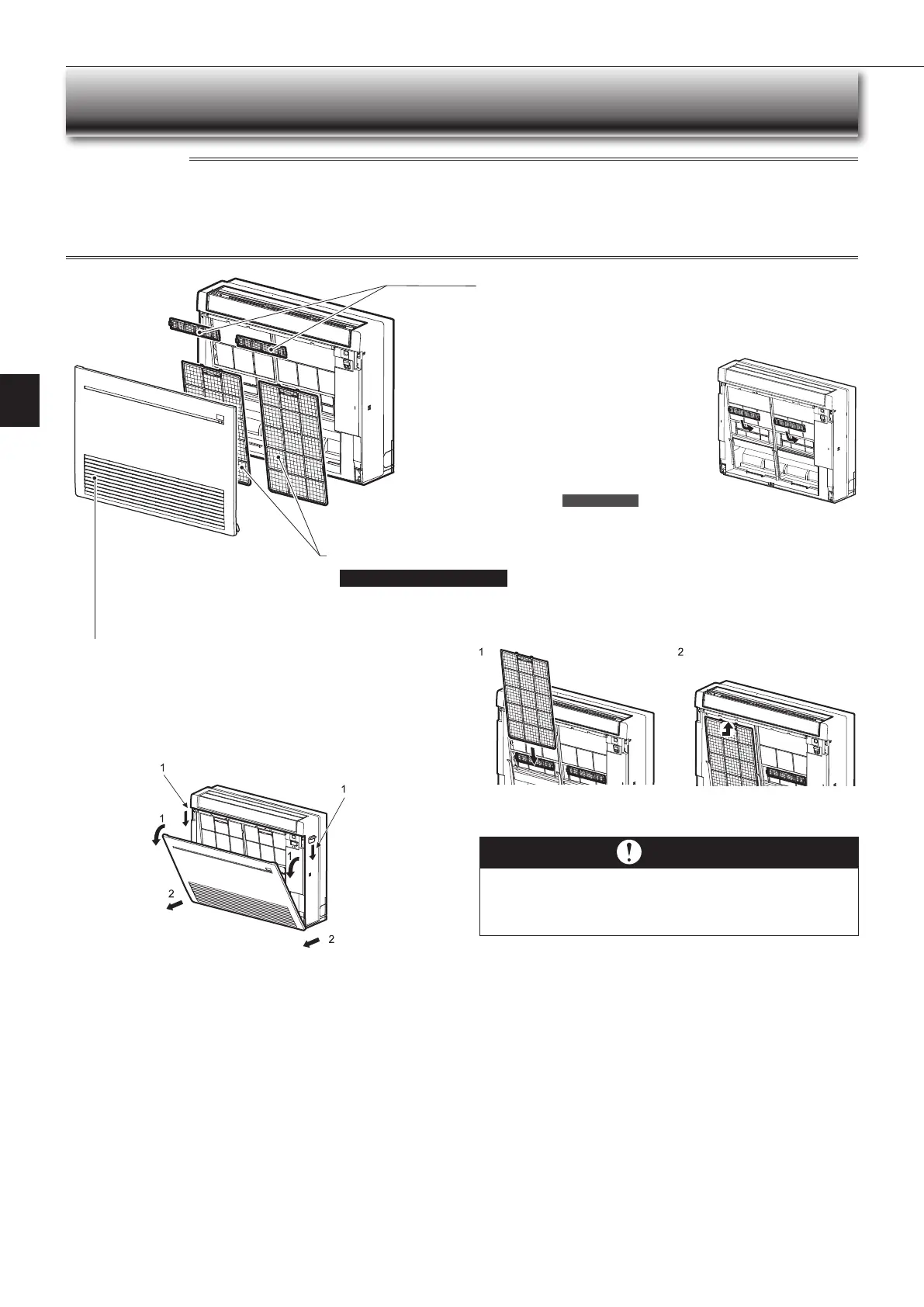 1

1

1

1

2

2

1

2