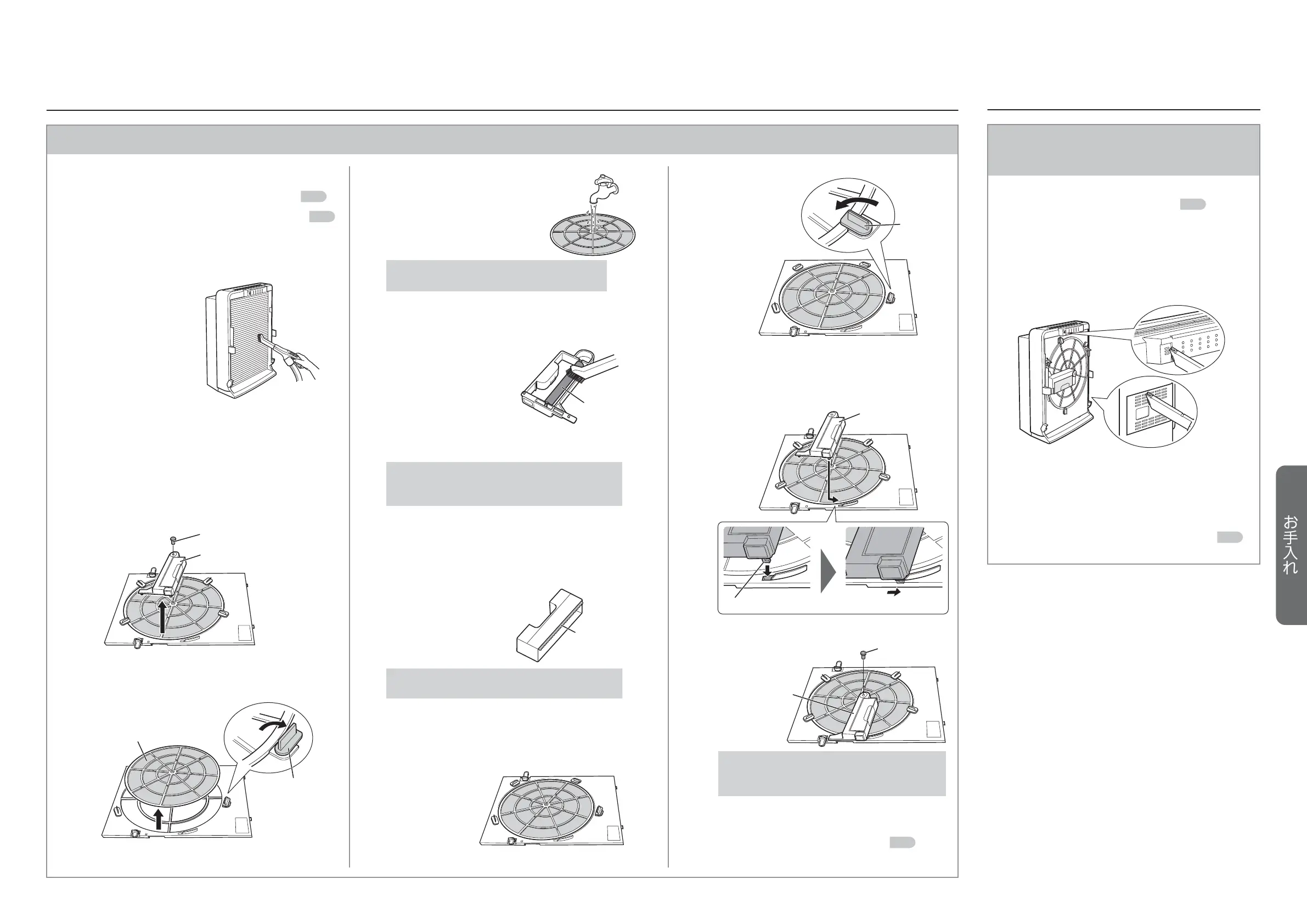 お手入れ