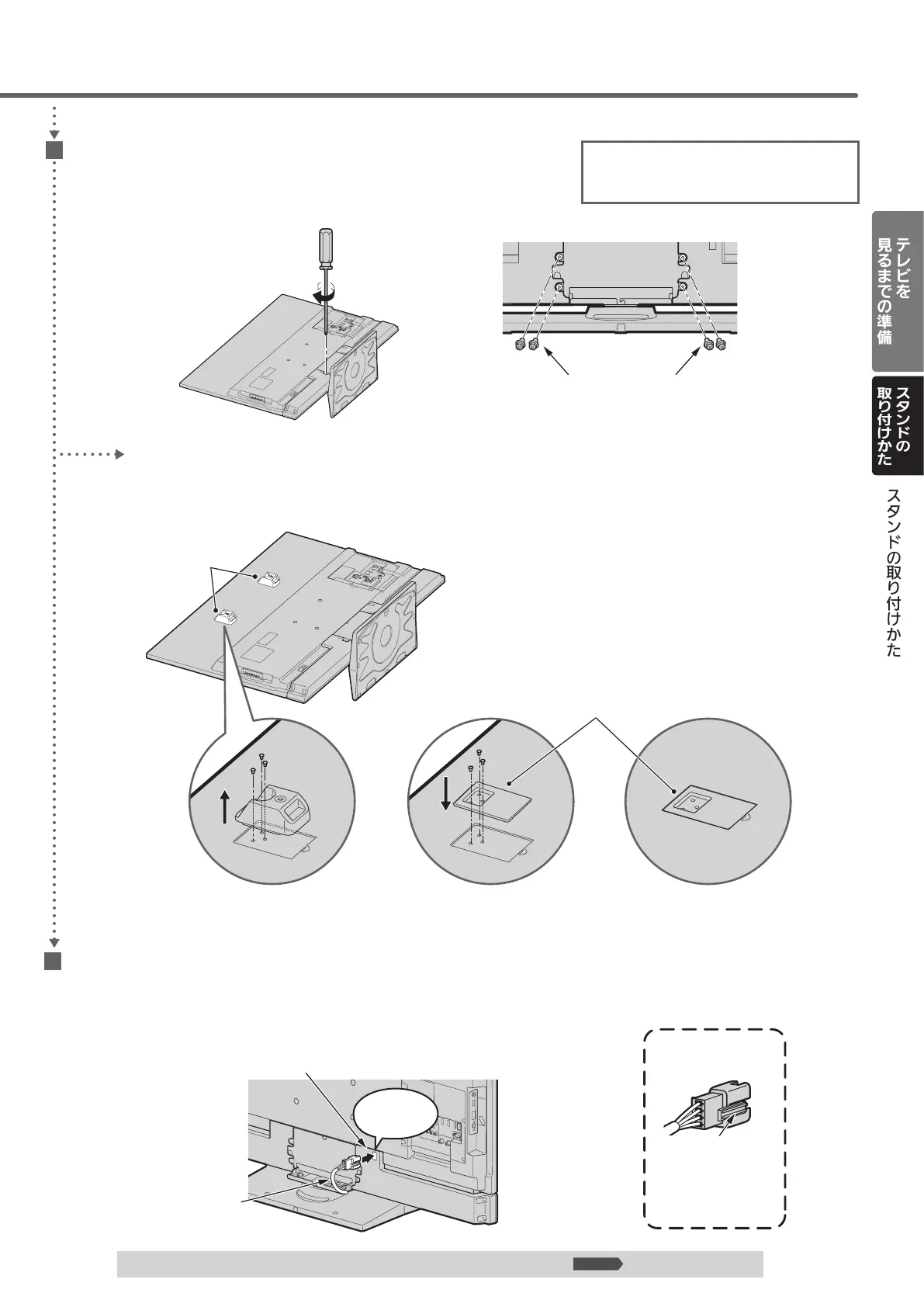 テレビを見るまでの準備

スタンドの取り付けかた

スタンドの取り付けかた