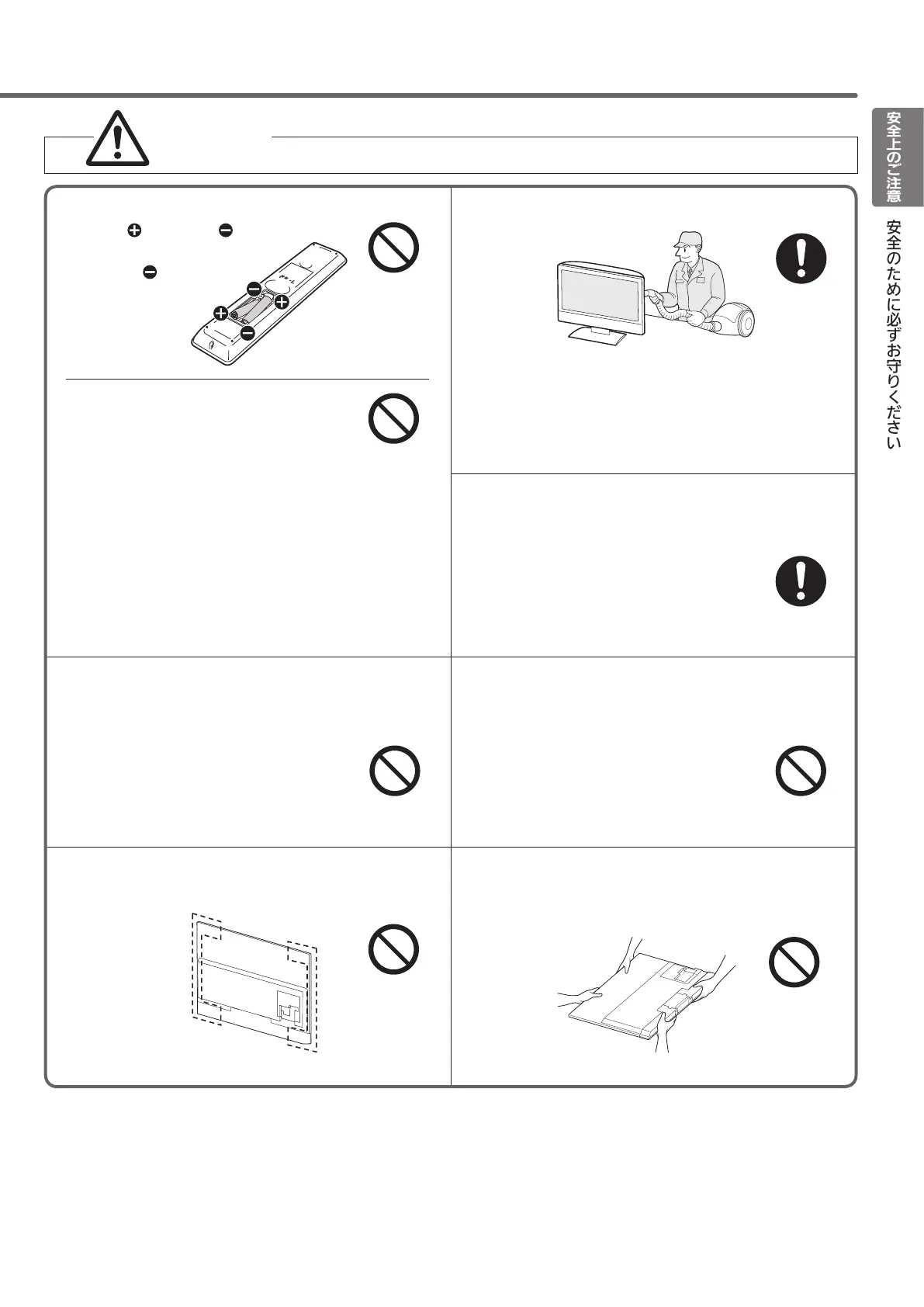 安全上のご注意

安全のために必ずお守りください