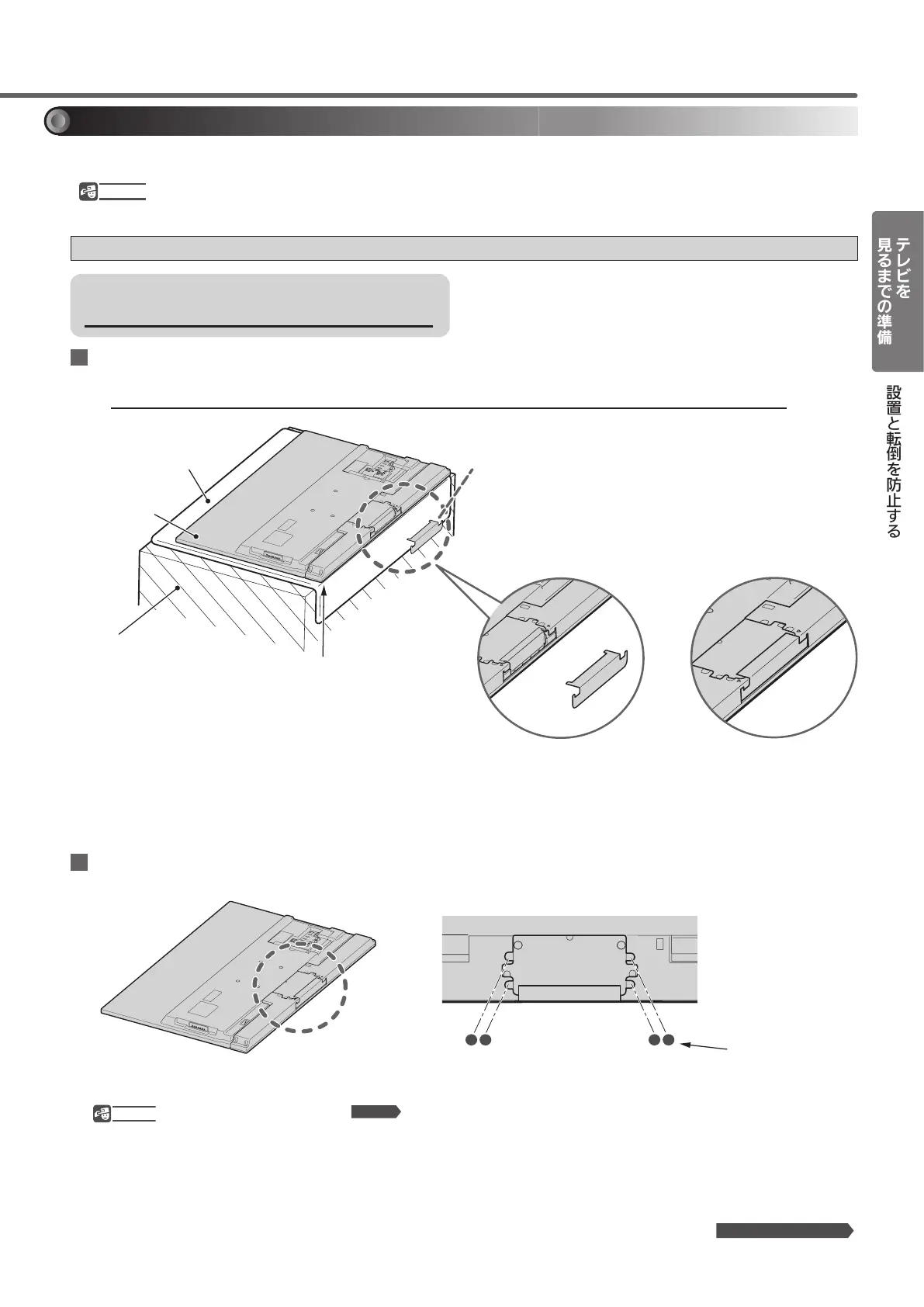 テレビを見るまでの準備

設置と転倒を防止する