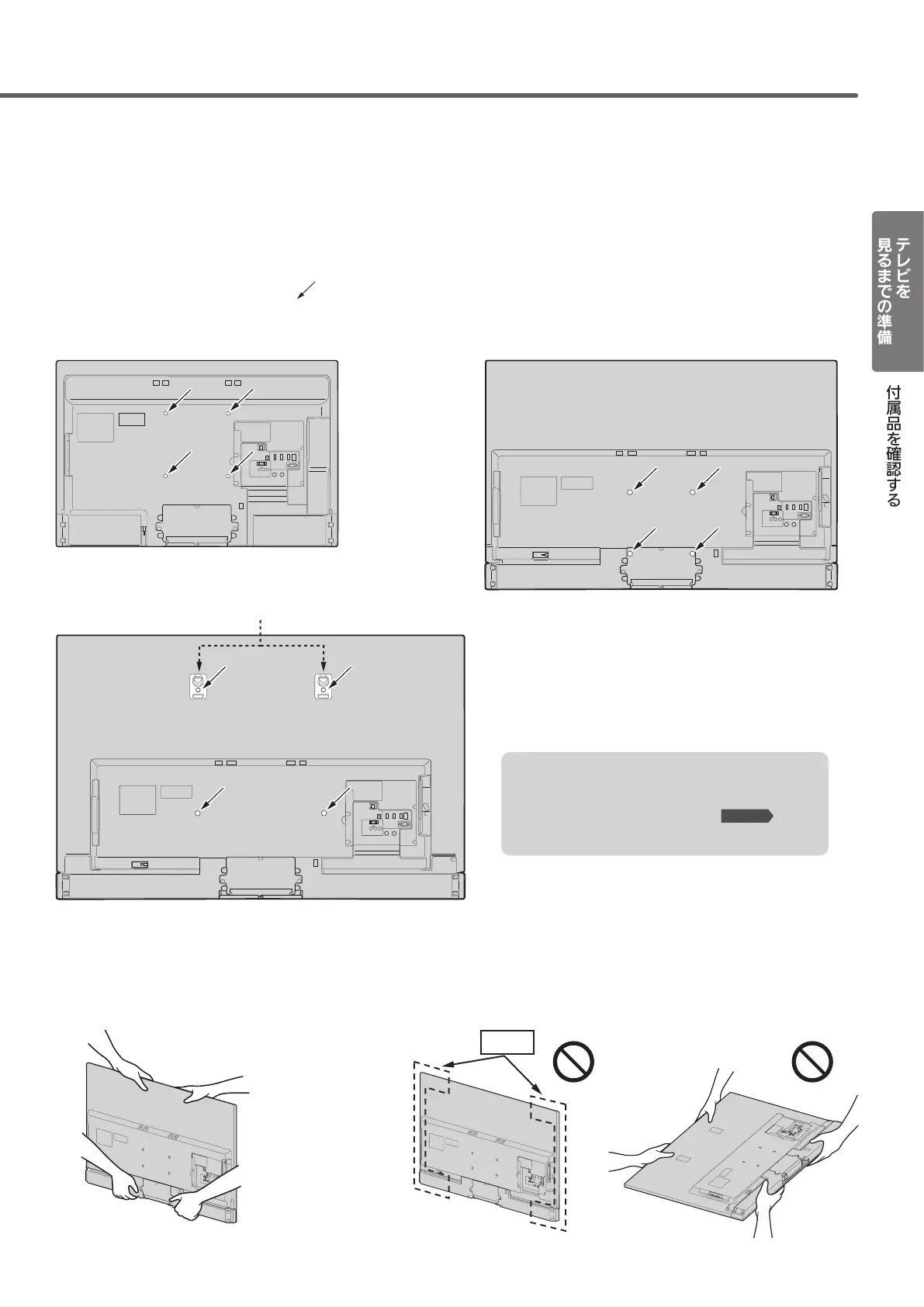 テレビを見るまでの準備

付属品を確認する