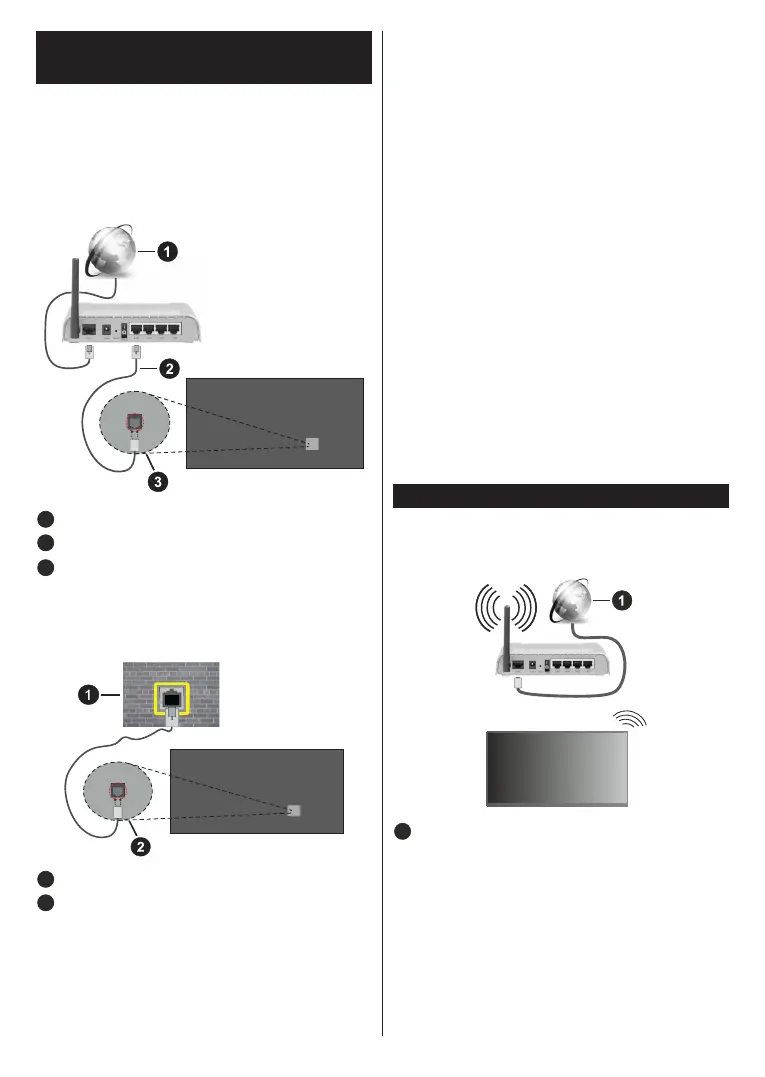 1

2

3

1

2

1

2

1