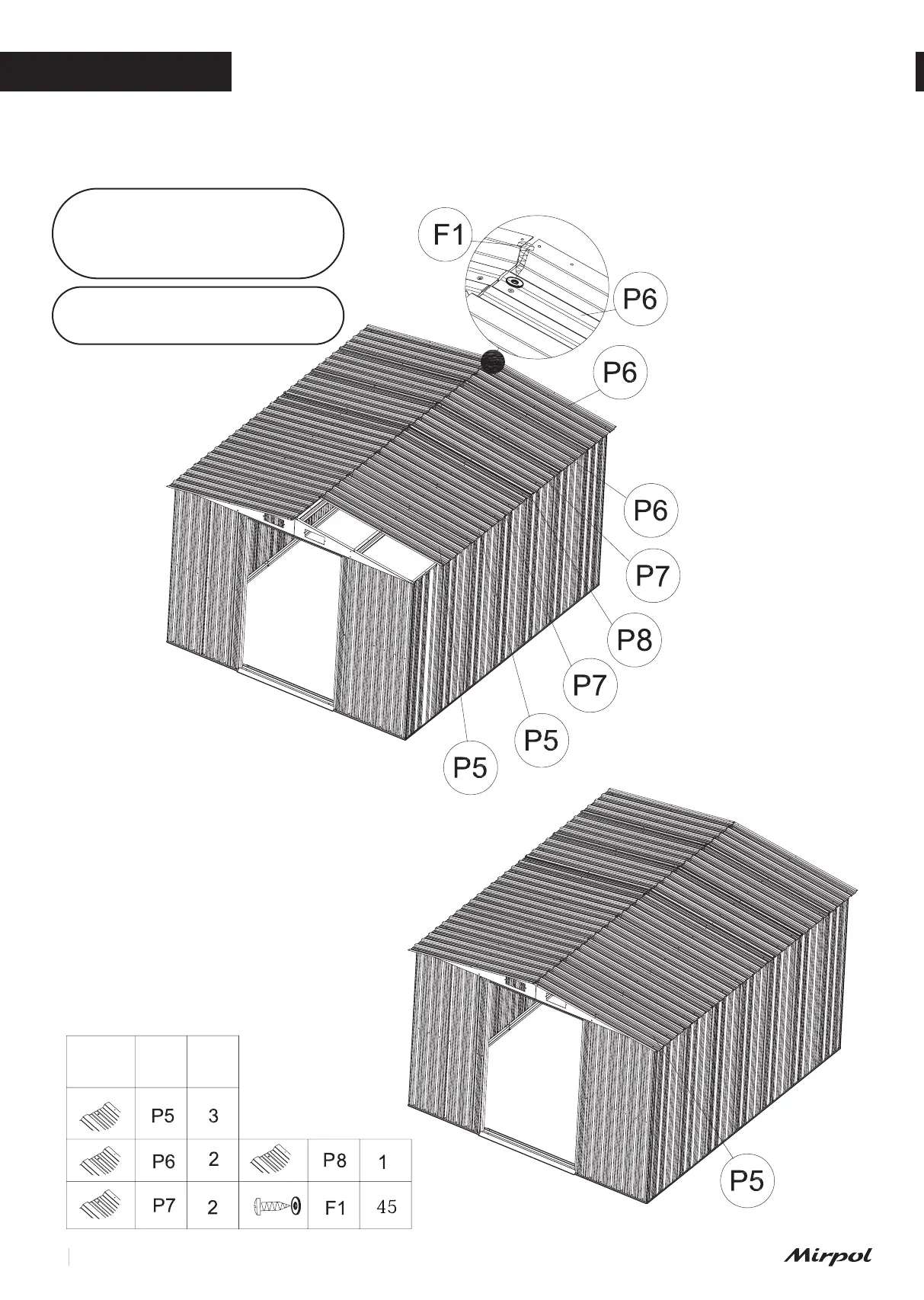 F1

P6

P6

P6

P7

P8

P7

P5

P5

P5

| | | | | | |
|---|---|---|---|---|---|
| | P5 | 3 | | | |
| | P6 | 2 | | P8 | 1 |
| | P7 | 2 | | F1 | 45 |

Mirpol