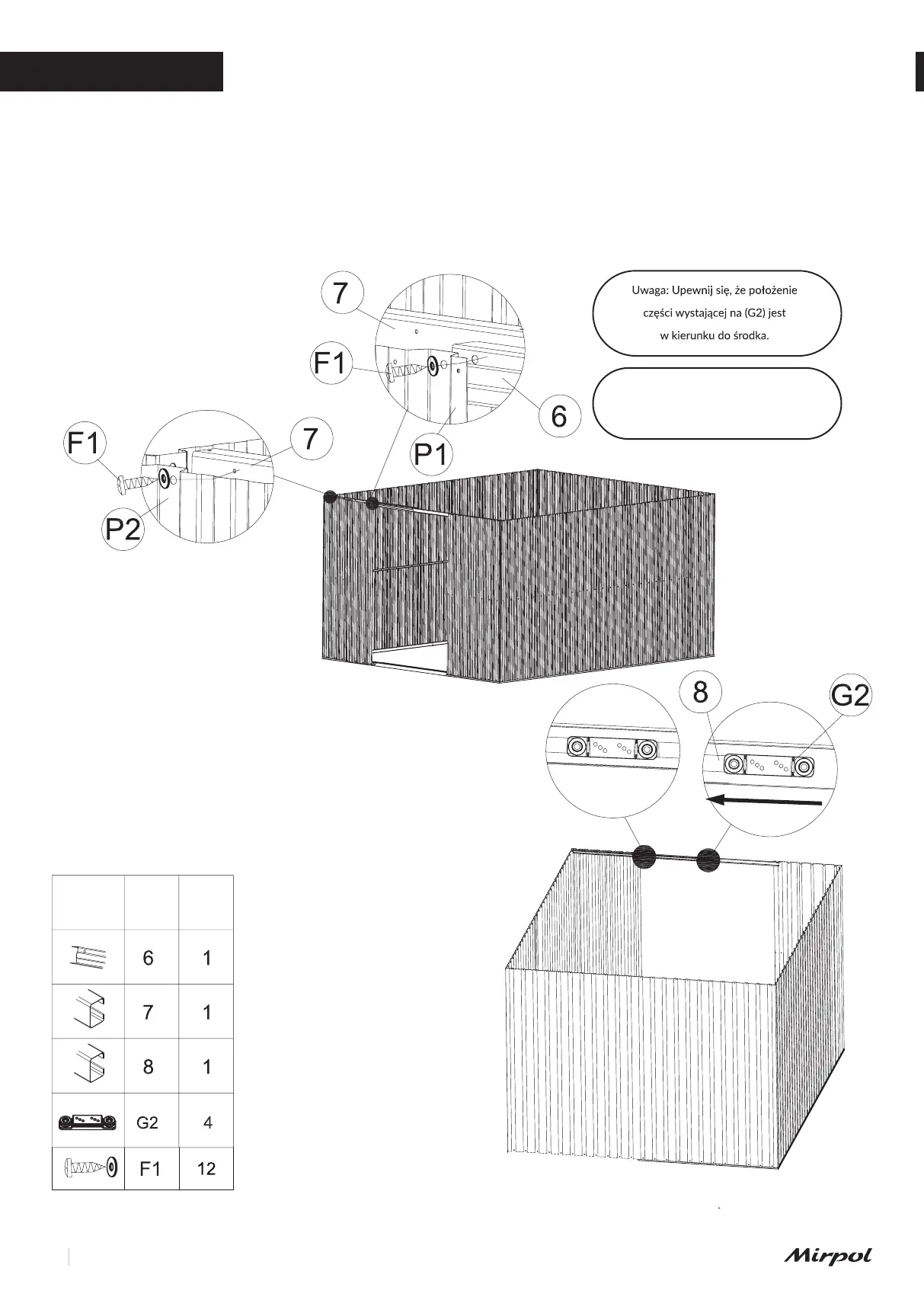 Uwaga: Upewnij się, że położenie części wystającej na (G2) jest w kierunku do środka.

7

F1

6

P1

F1

7

P2

8

G2

| | | |
|---|---|---|
| | 6 | 1 |
| | 7 | 1 |
| | 8 | 1 |
| | G2 | 4 |
| | F1 | 12 |

Mirpol