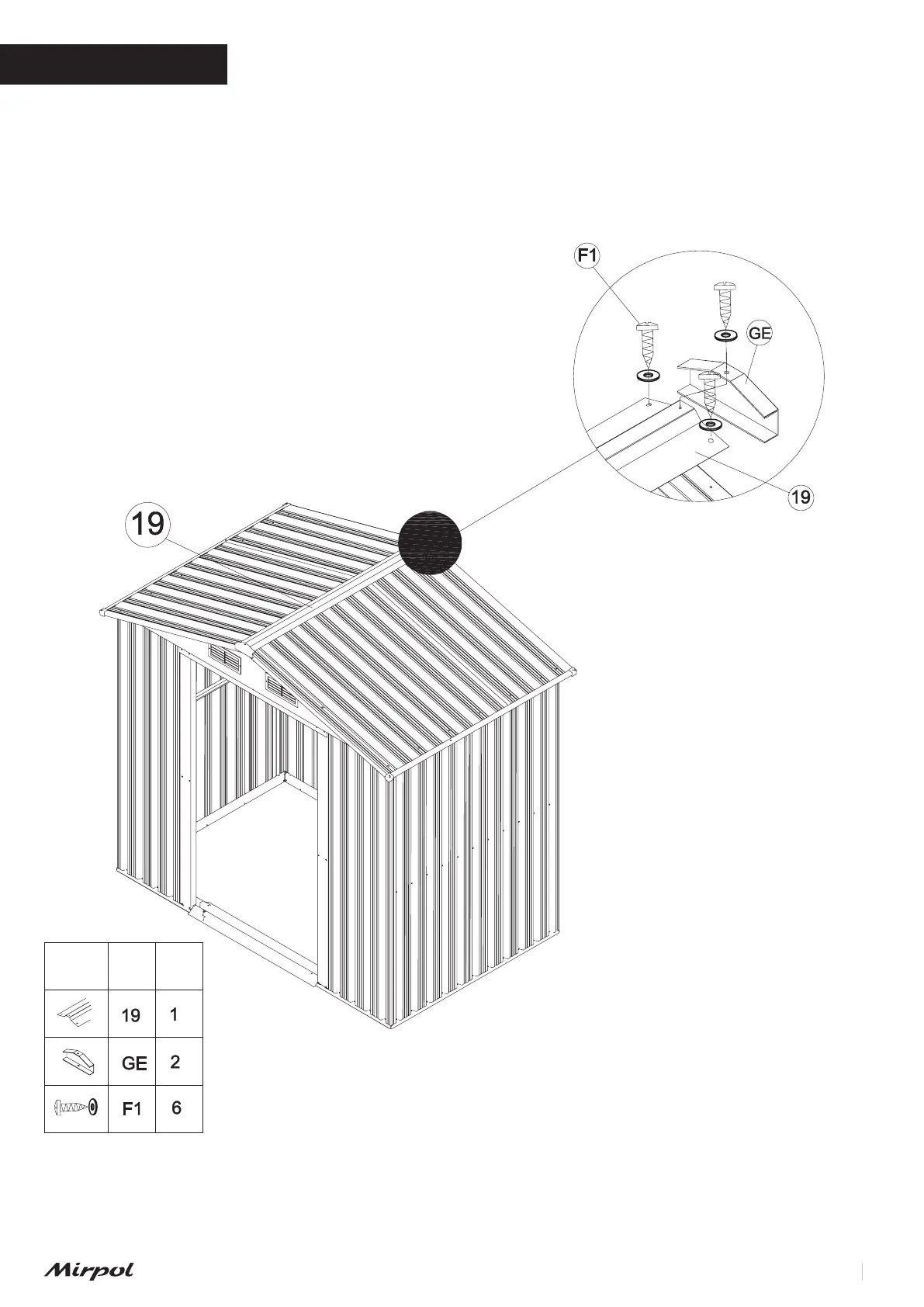 F1

GE

19

19

| | | |
|---|---|---|
| | 19 | 1 |
| | GE | 2 |
| | F1 | 6 |

Mirpol