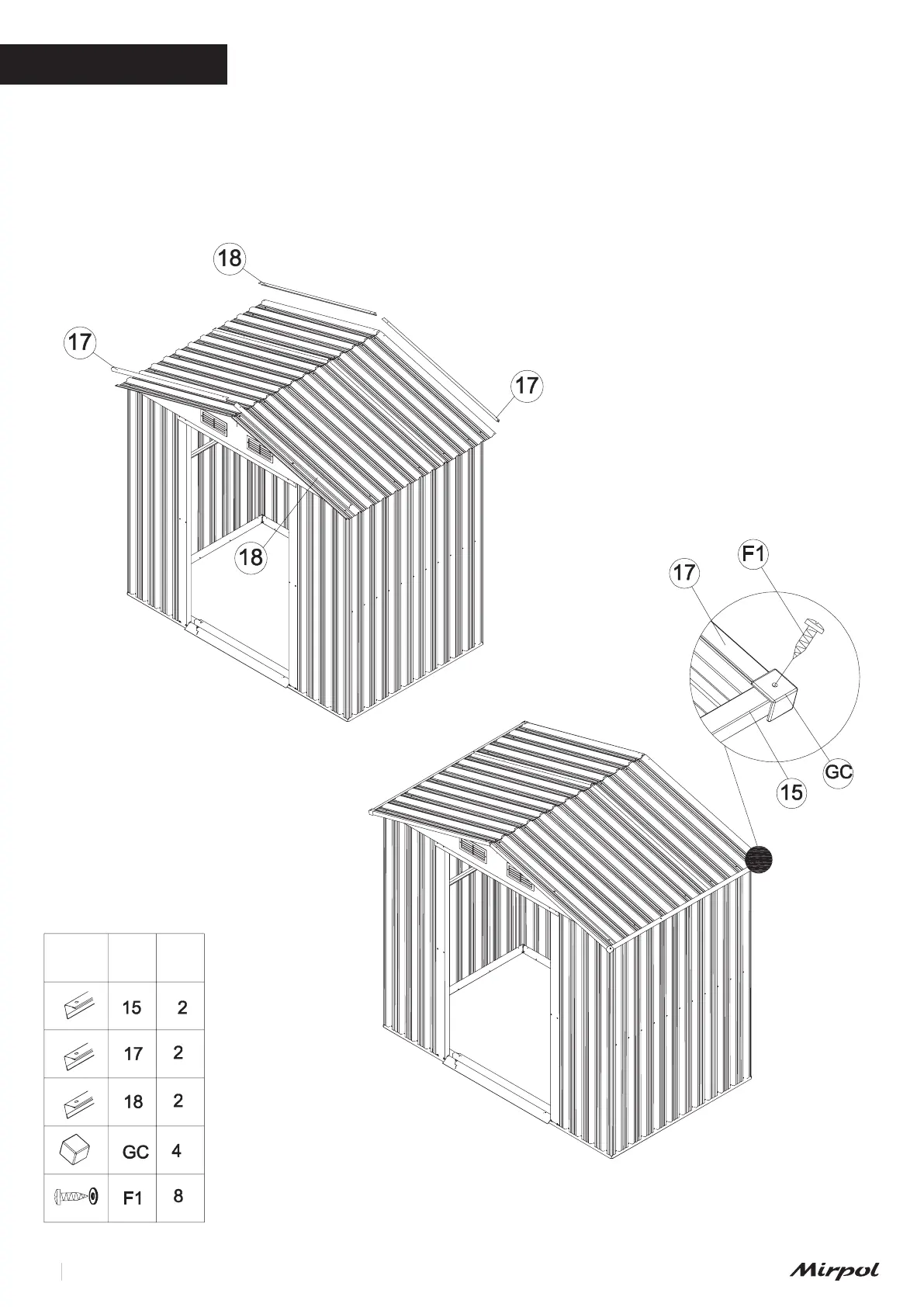 18

17

17

18

F1

17

GC

15

| | | |
|---|---|---|
| | 15 | 2 |
| | 17 | 2 |
| | 18 | 2 |
| | GC | 4 |
| | F1 | 8 |

Mirpol