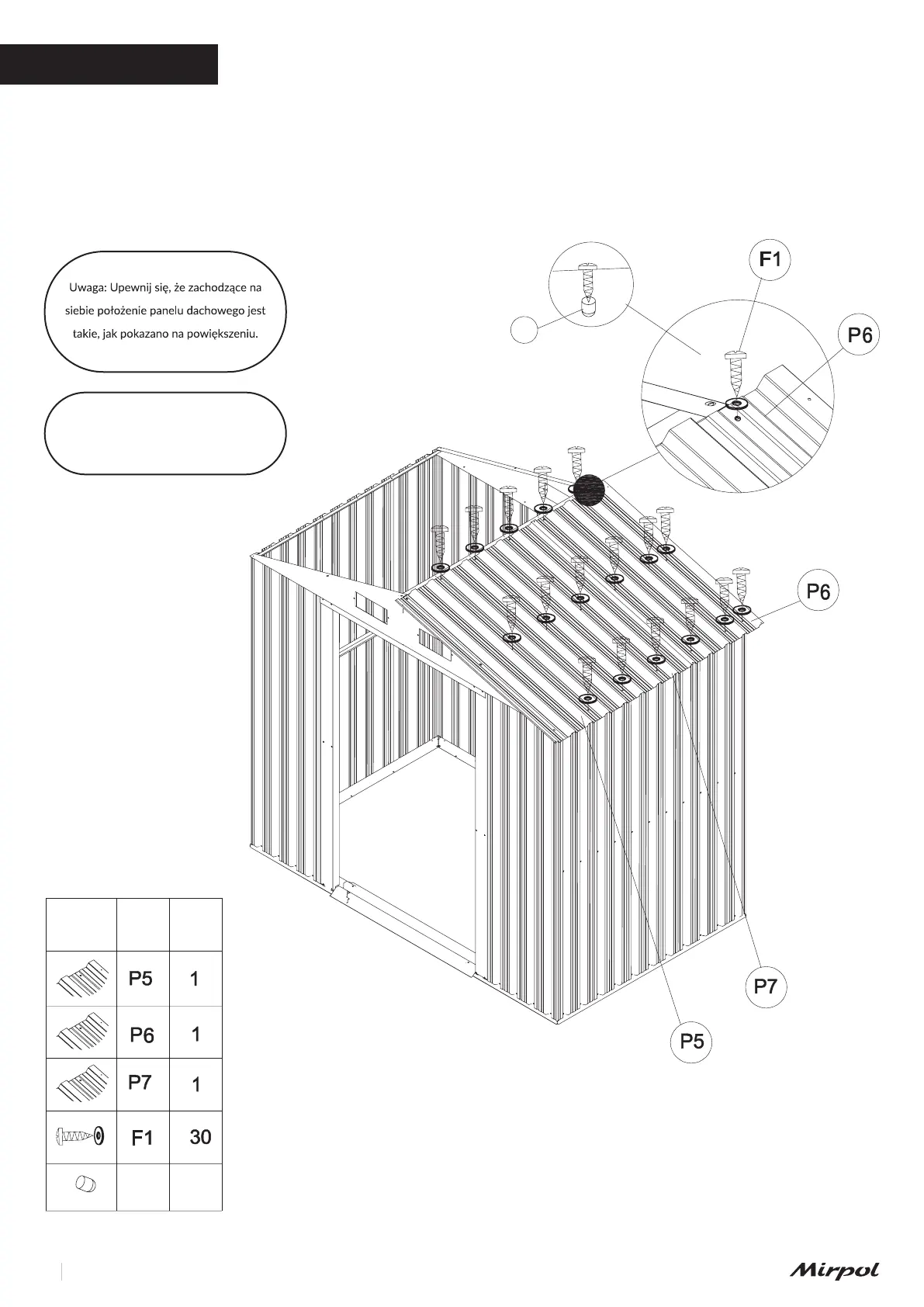 Uwaga: Upewnij się, że zachodzące na siebie położenie panelu dachowego jest takie, jak pokazano na powiększeniu.

F1

P6

P6

P7

P5

|  |  |  |
|---|---|---|
|  | P5 | 1 |
|  | P6 | 1 |
|  | P7 | 1 |
|  | F1 | 30 |
|  |  |  |

Mirpol