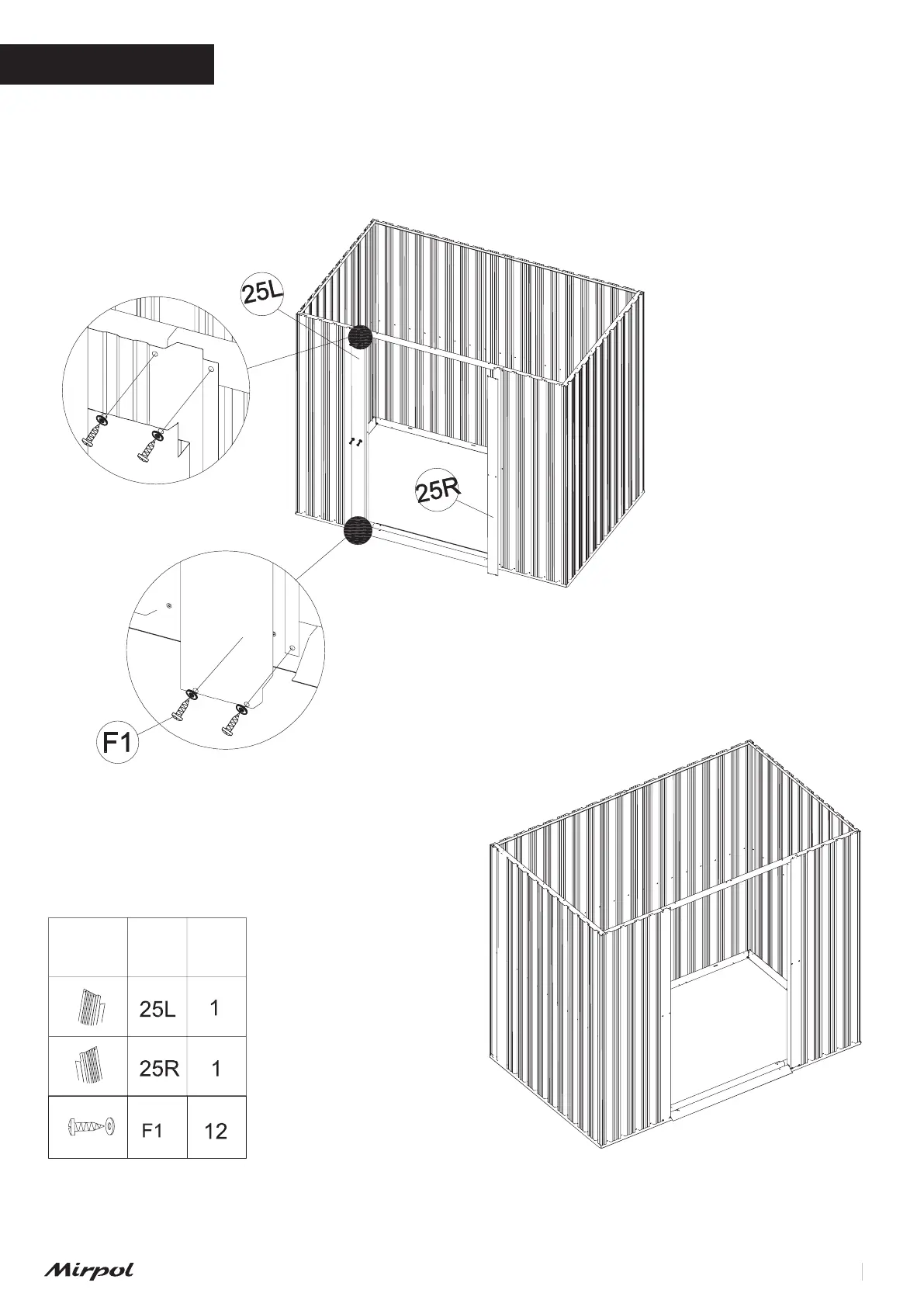 25L

25R

F1

| | | |
|---|---|---|
| | 25L | 1 |
| | 25R | 1 |
| | F1 | 12 |

Mirpol