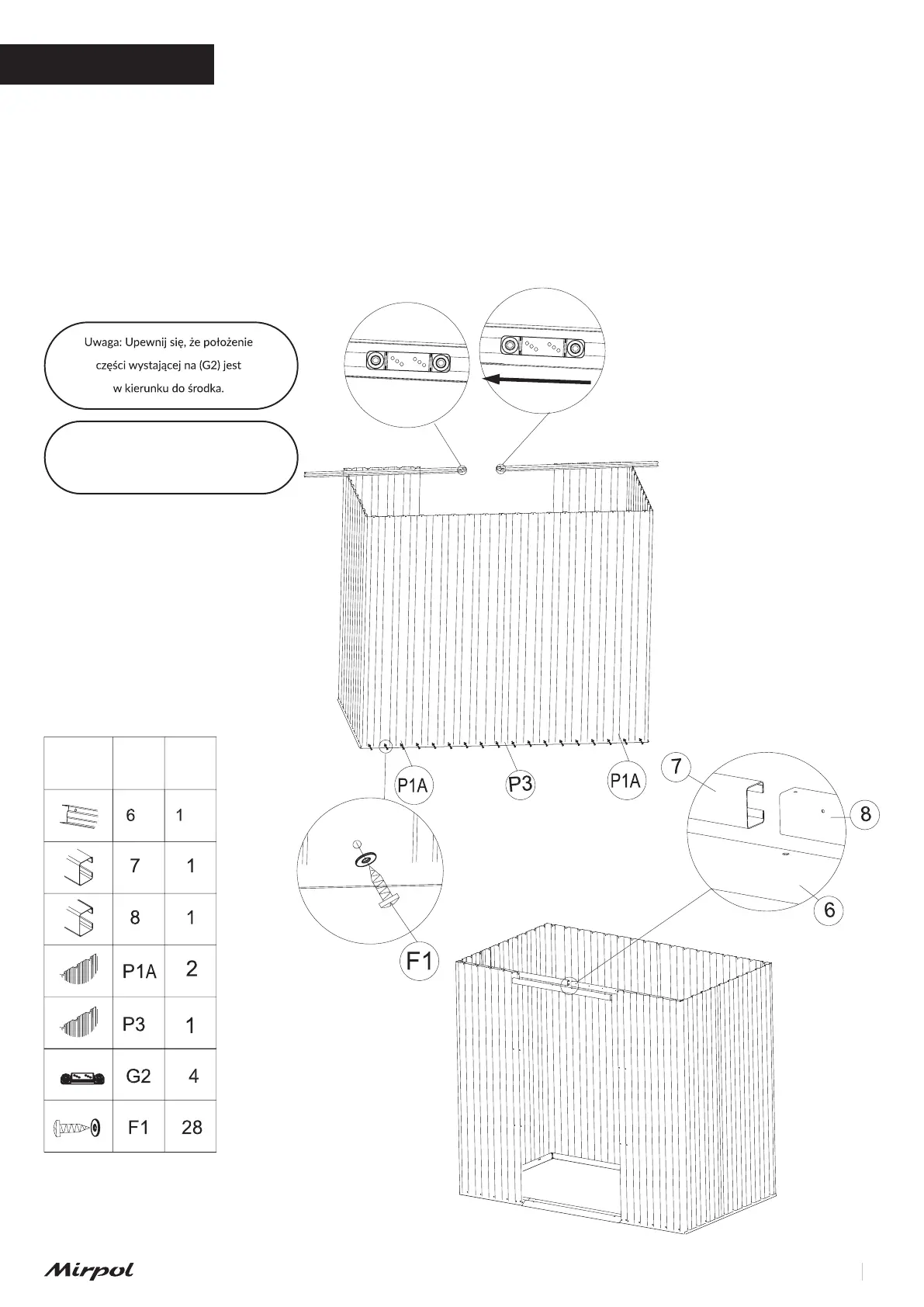 Uwaga: Upewnij się, że położenie części wystającej na (G2) jest w kierunku do środka.

P1A

P3

P1A

7

8

6

F1

| | | |
|---|---|---|
| | 6 | 1 |
| | 7 | 1 |
| | 8 | 1 |
| | P1A | 2 |
| | P3 | 1 |
| | G2 | 4 |
| | F1 | 28 |

Mirpol