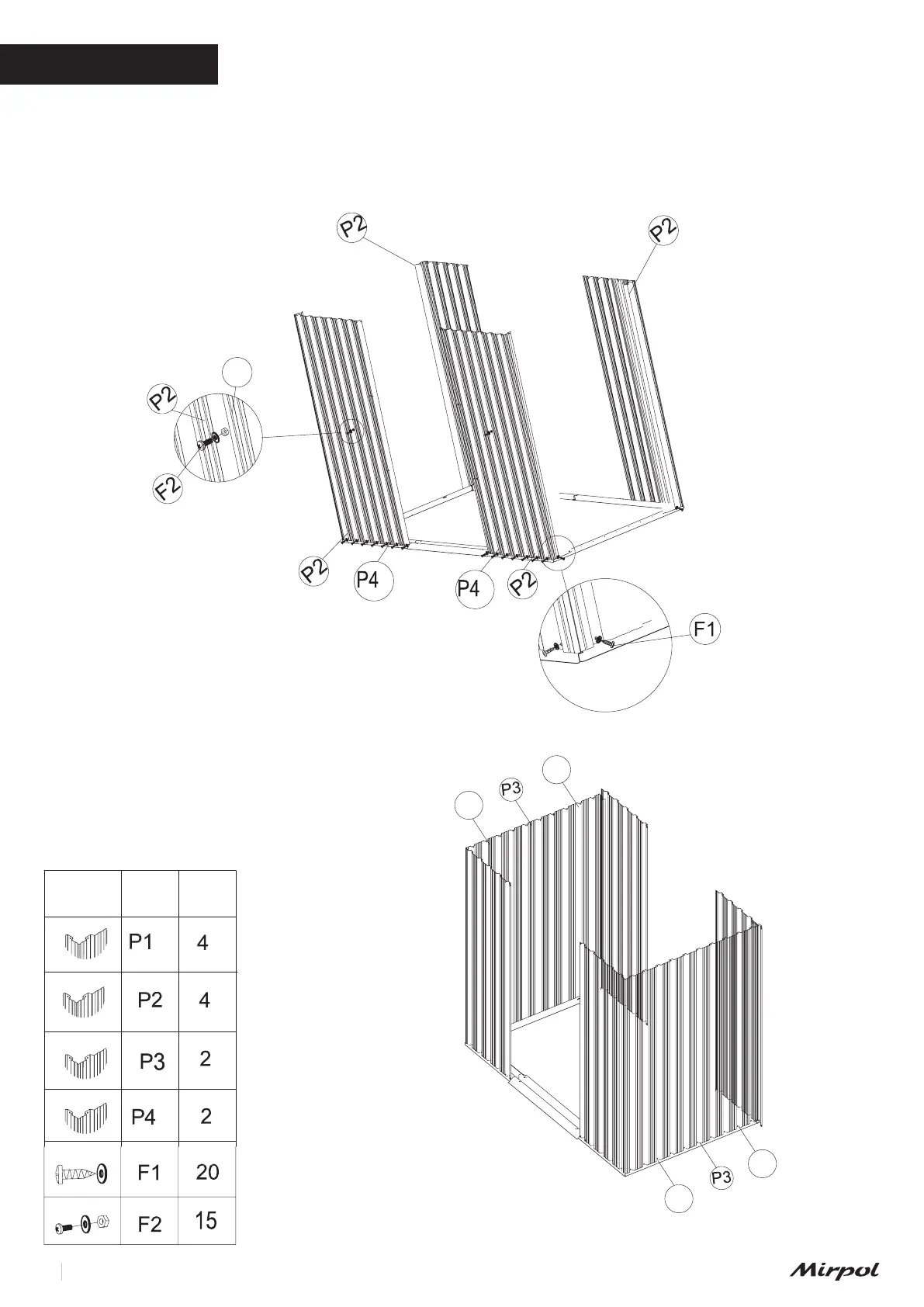 P2

P2

P2

F2

P2

P4

P4

P2

F1

P3

P3

| | | |
|---|---|---|
| | P1 | 4 |
| | P2 | 4 |
| | P3 | 2 |
| | P4 | 2 |
| | F1 | 20 |
| | F2 | 15 |

Mirpol