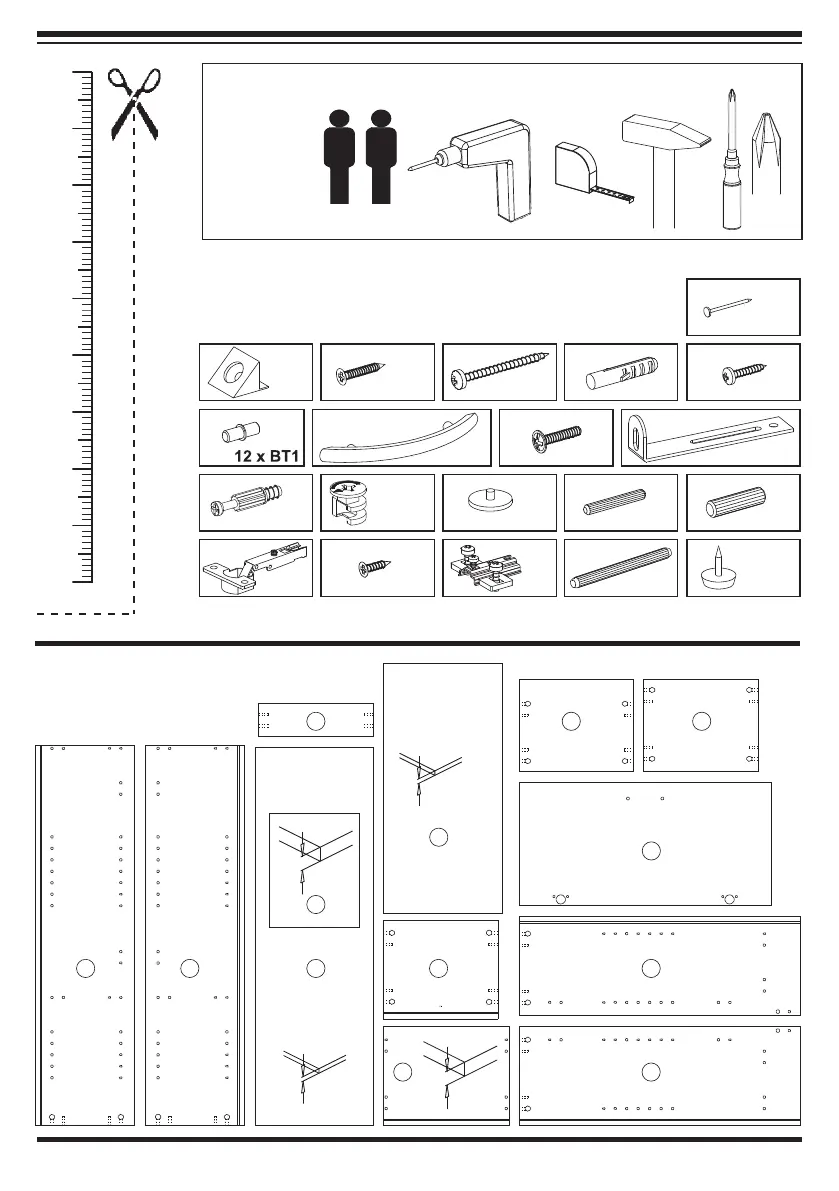 12 x BT1