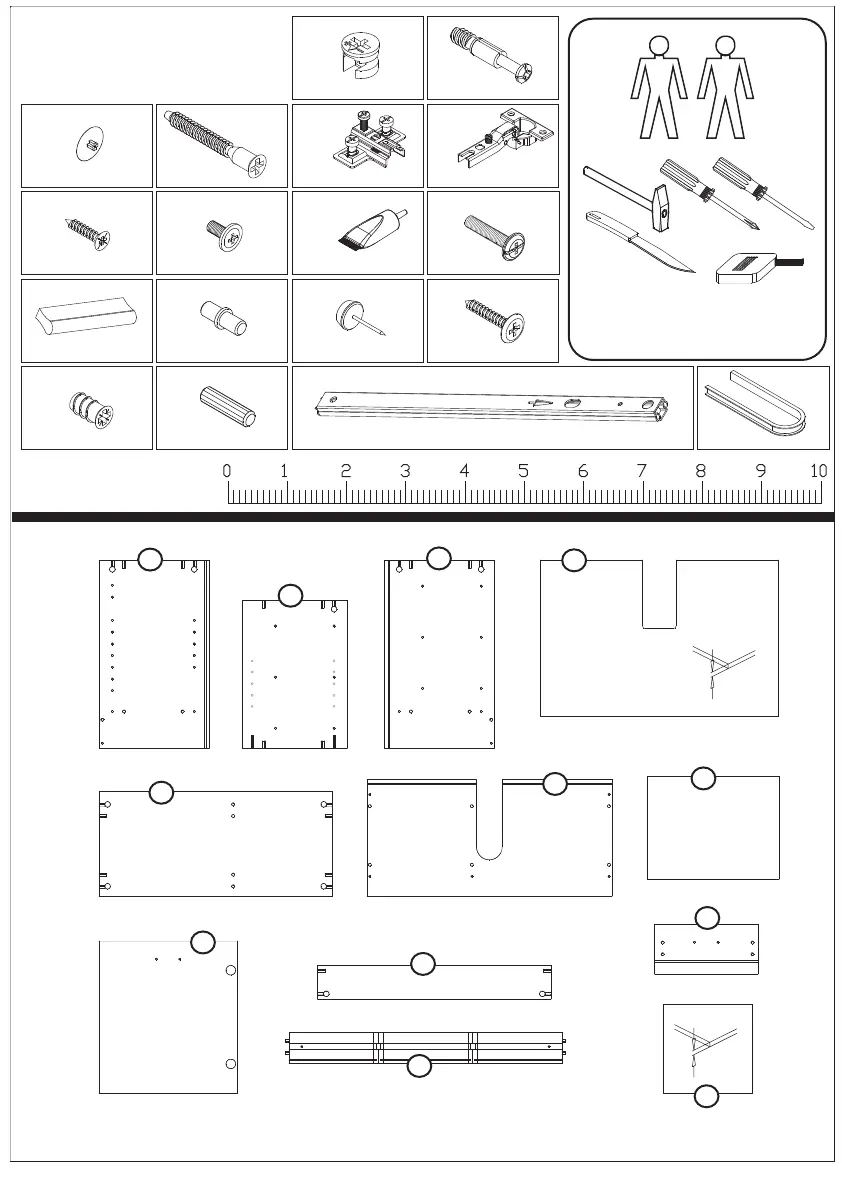 0 1 2 3 4 5 6 7 8 9 10