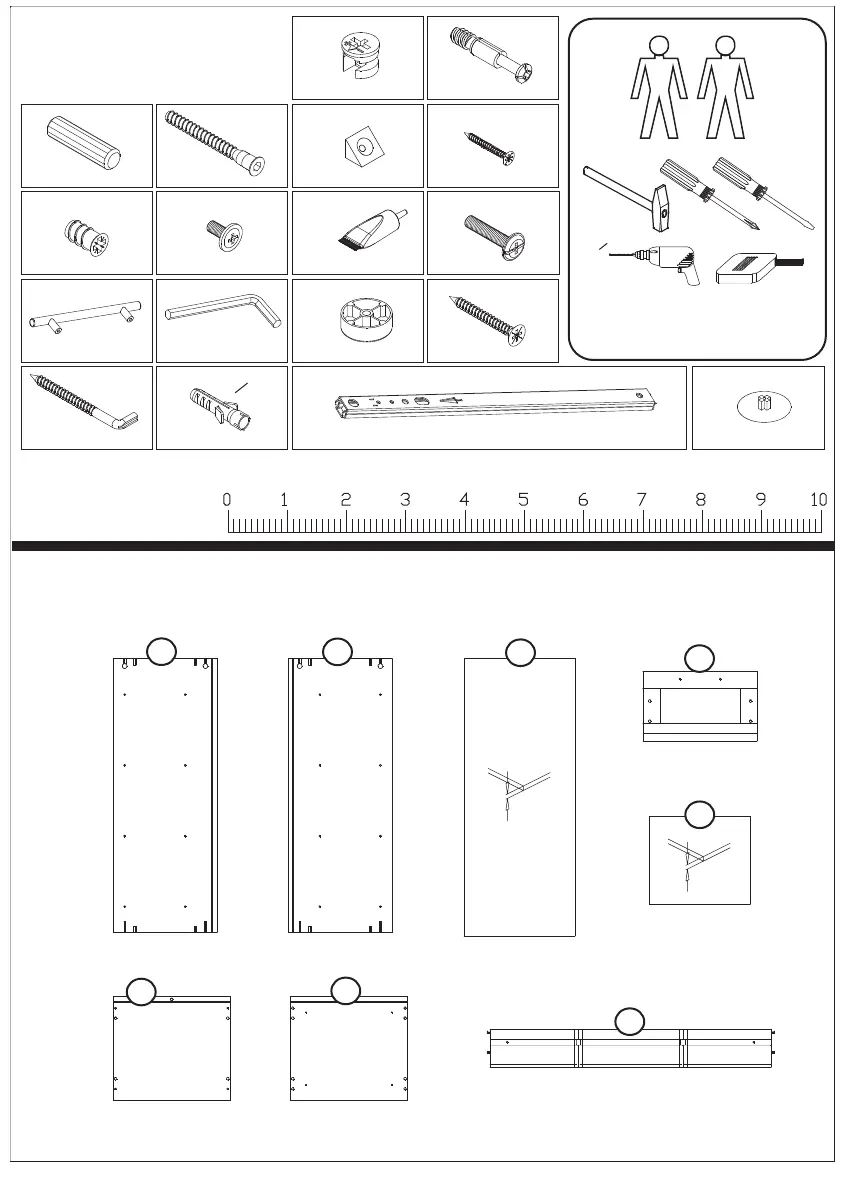 0 1 2 3 4 5 6 7 8 9 10