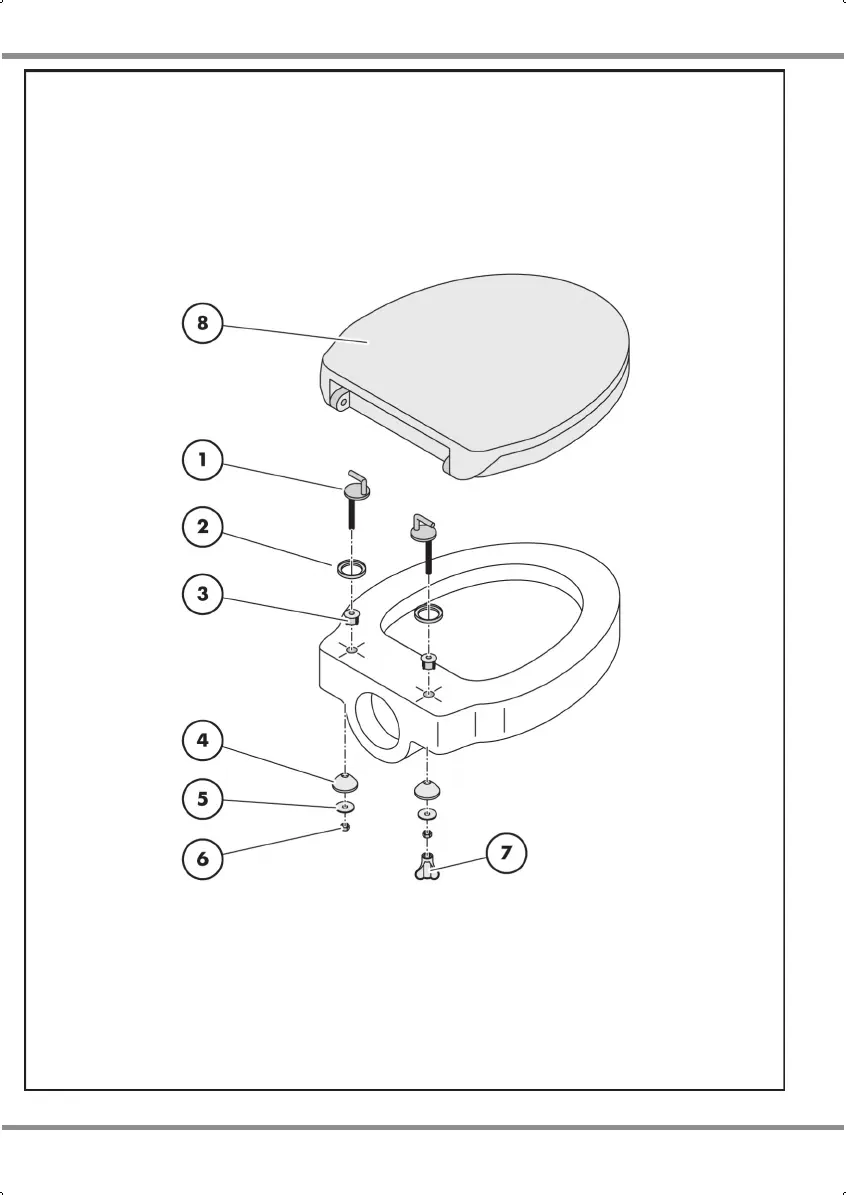 8
1
2
3
4
5
6
7