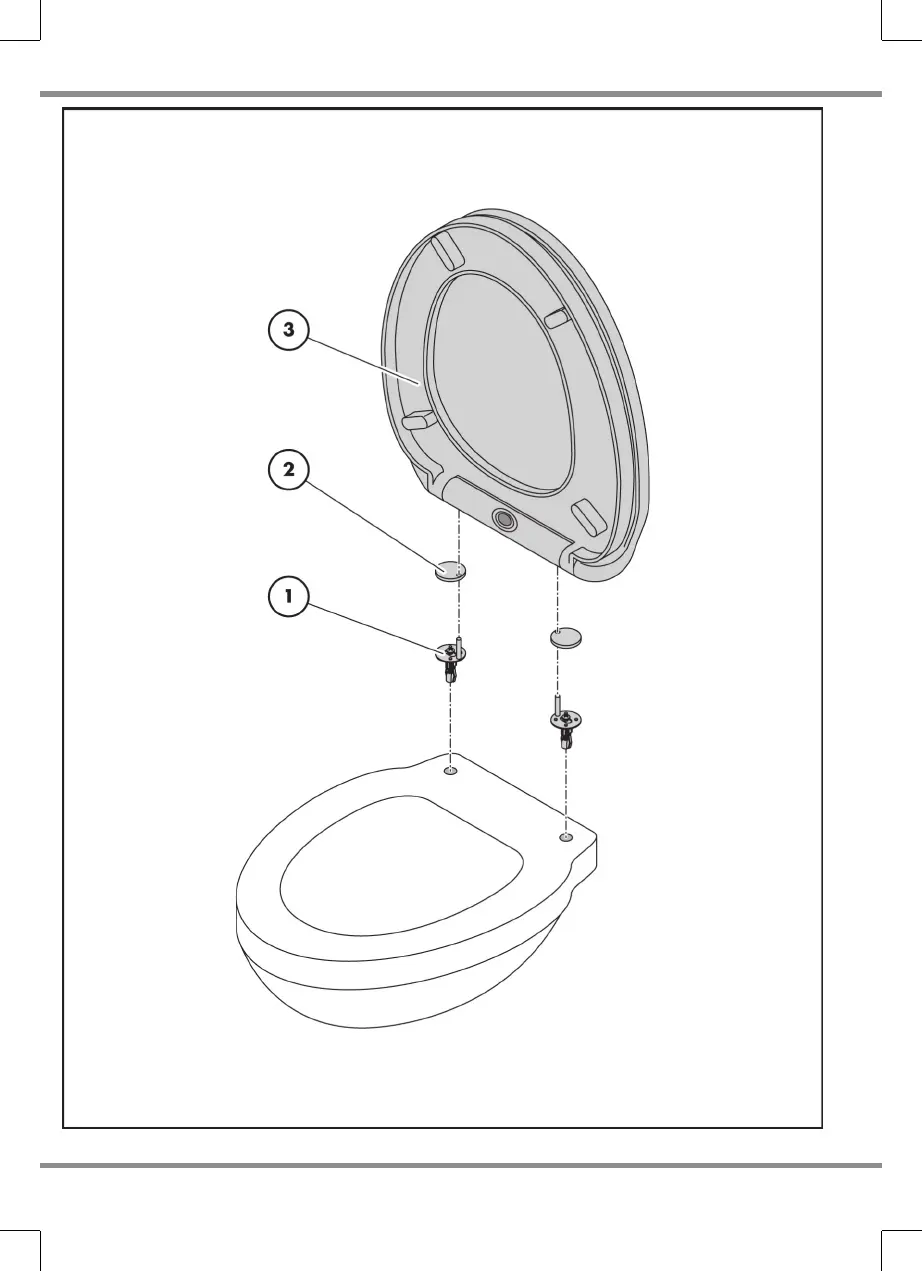 3

2

1