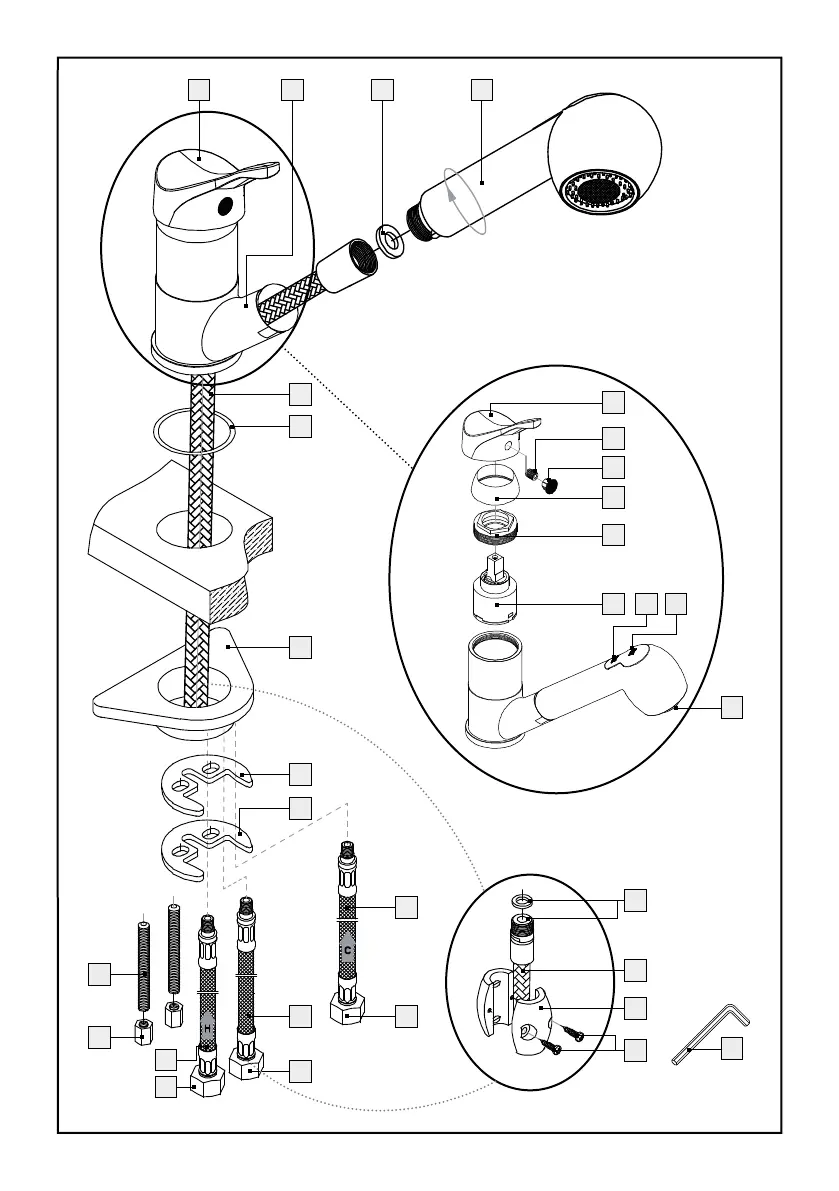 H

C