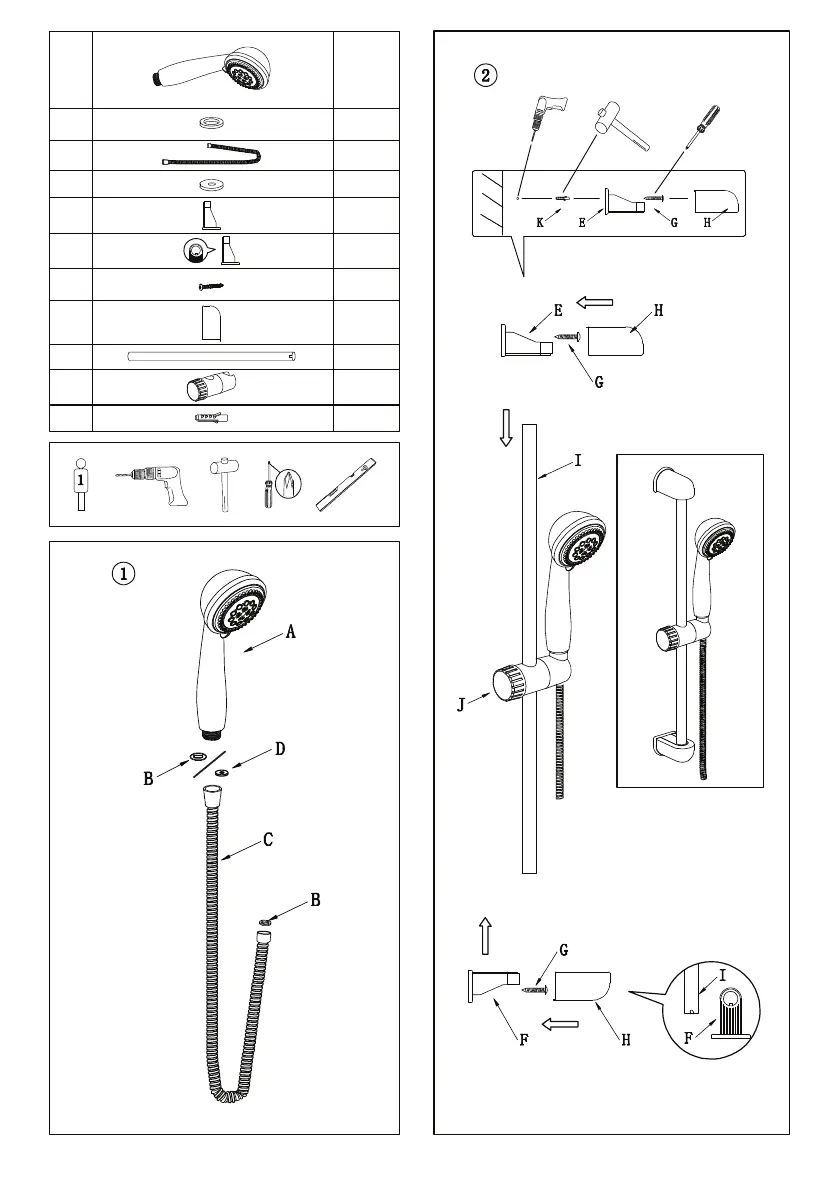 1

①

A

B

D

C

B

②

K

E

G

H

E

H

G

I

J

G

F

H

I

F