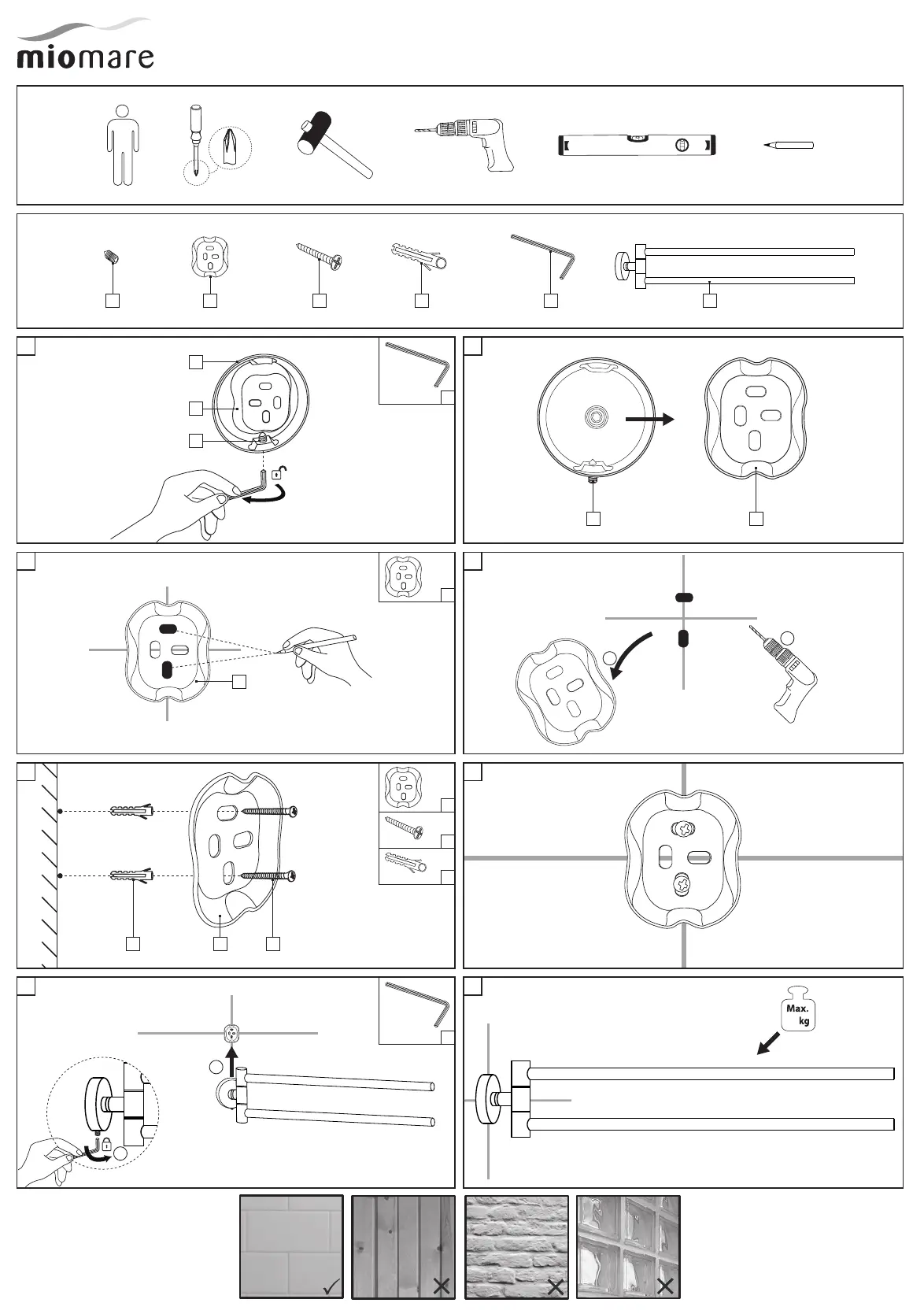 miomare

Max.
kg