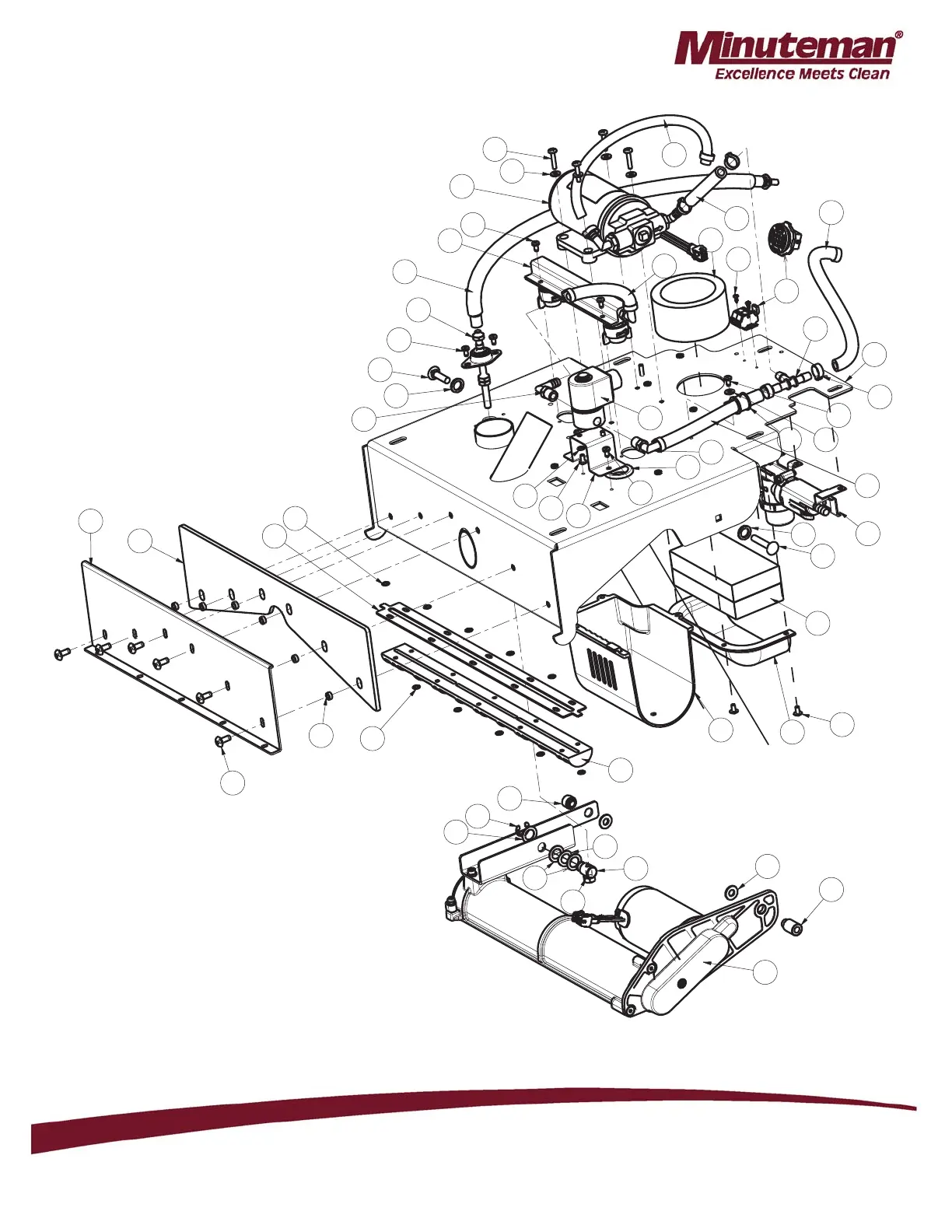 Minuteman®
Excellence Meets Clean