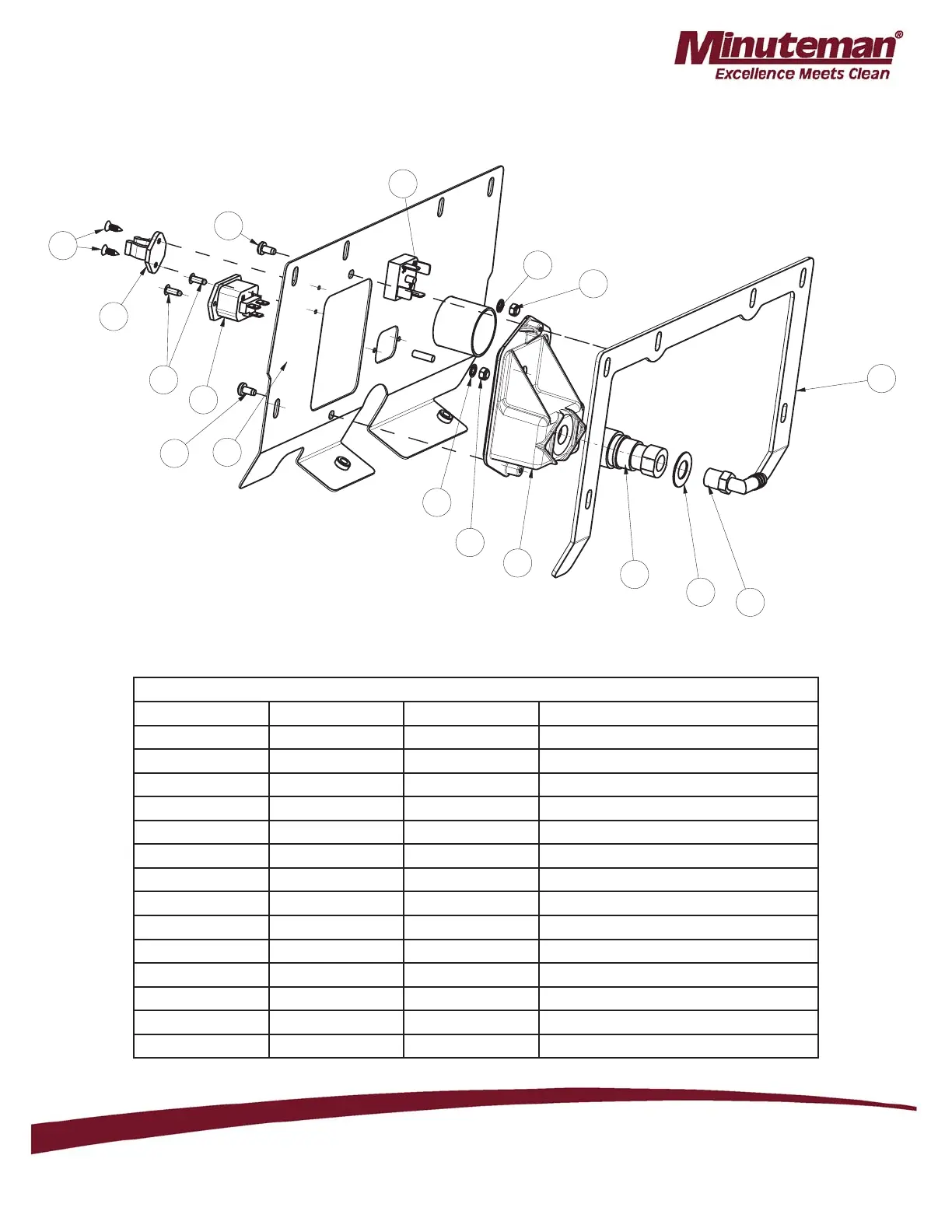 Minuteman®
Excellence Meets Clean