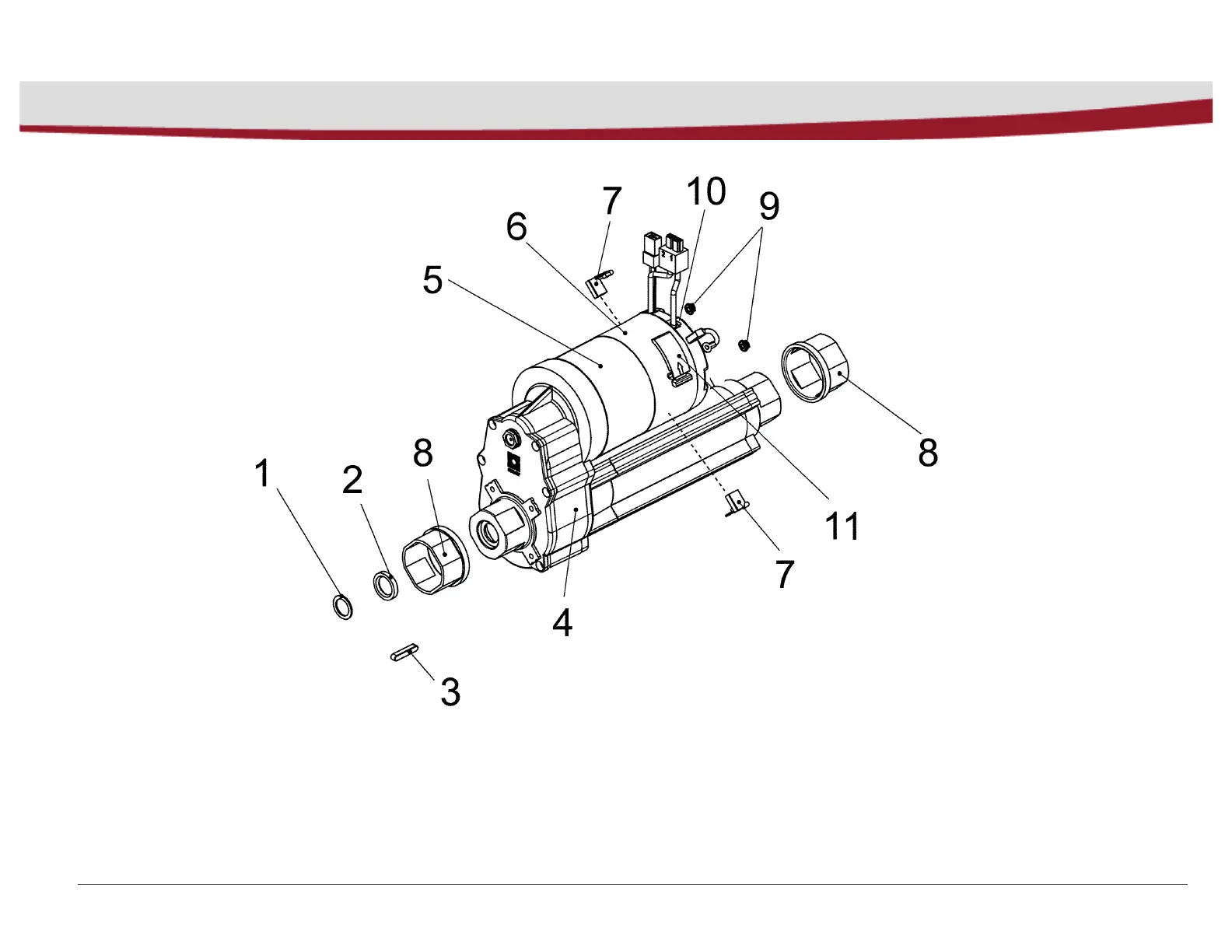 7
10
9
6
5
8
1
2
8
11
7
4
3