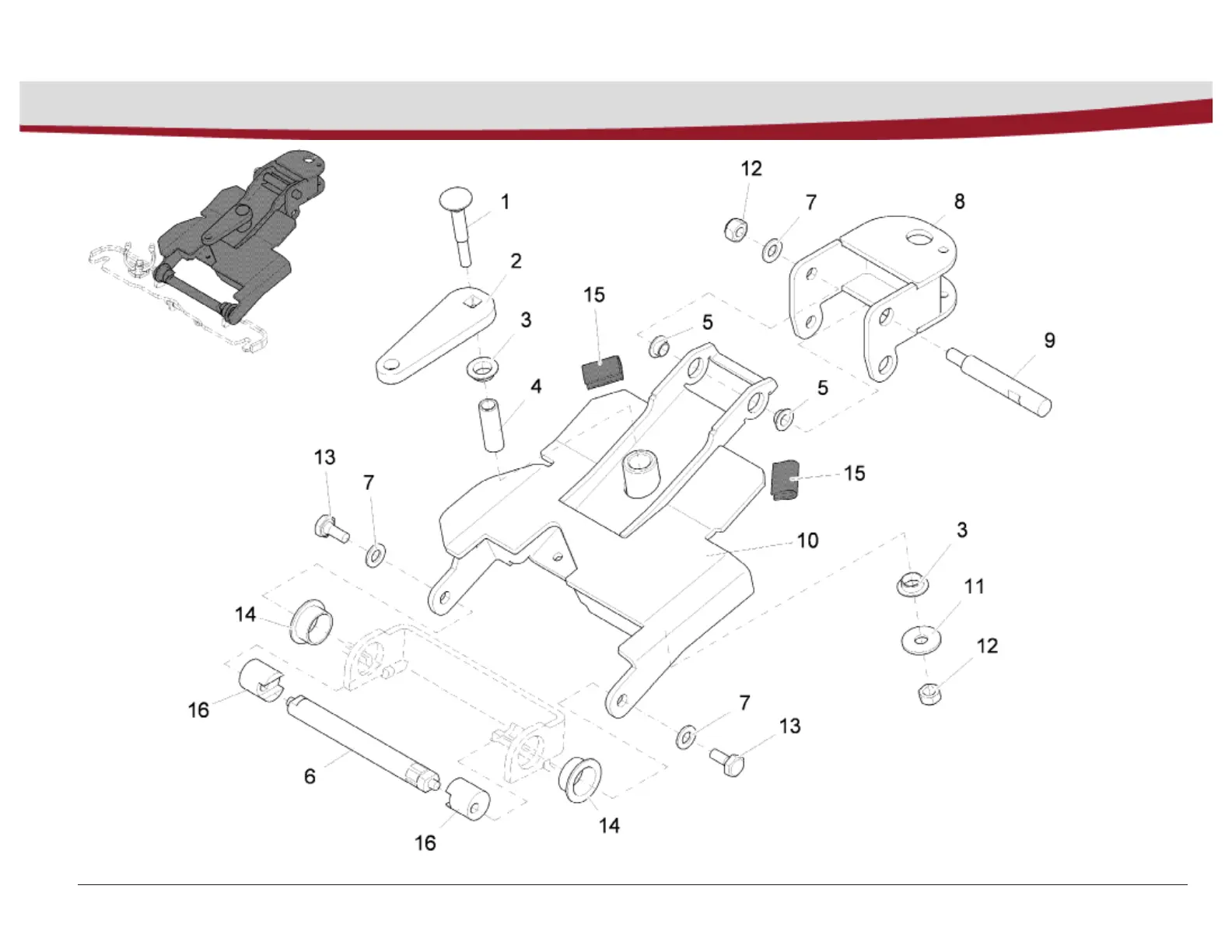 12
7
8
1
2
15
3
5
9
4
5
13
7
15
10
3
11
14
12
16
7
13
6
14
16