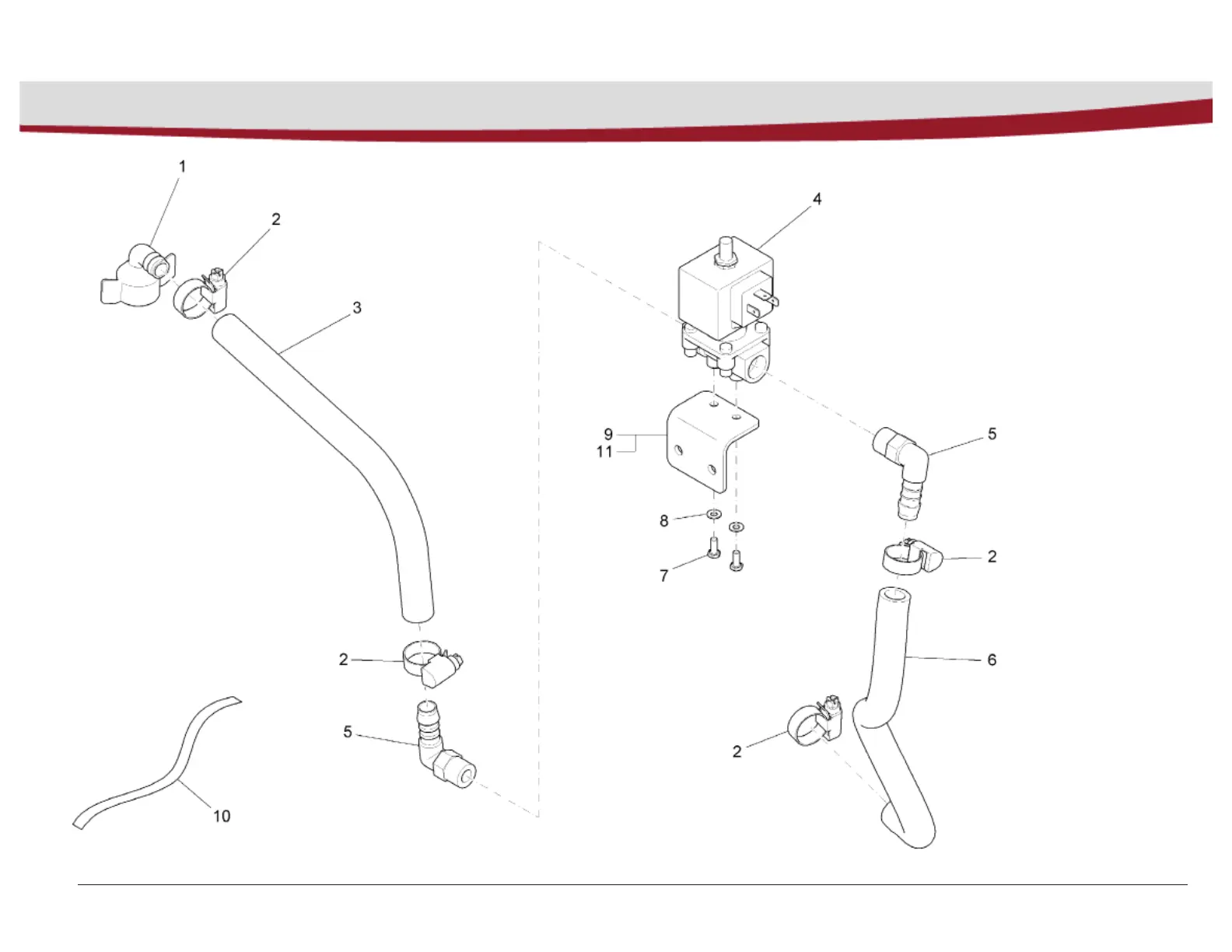 1
2
3
4
9
11
5
8
7
2
6
2
5
2
10