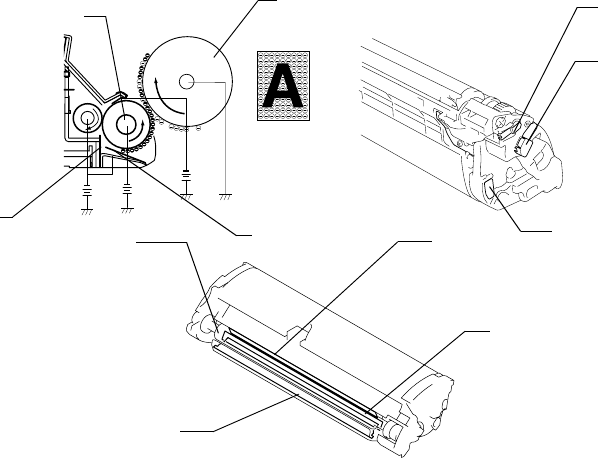 A