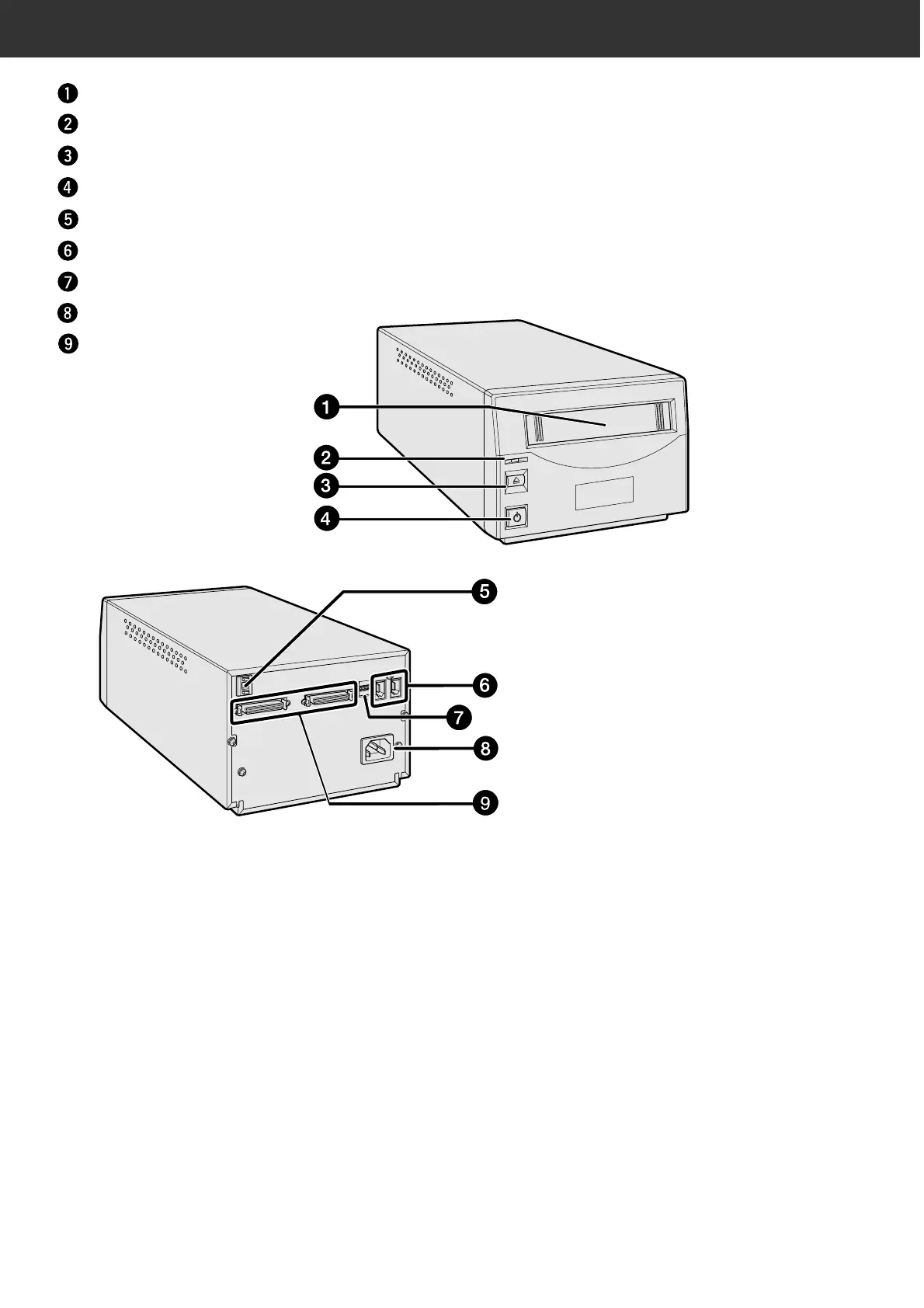 ❶
❷
❸
❹
❺
❻
❼
❽
❾

❶
❷
❸
❹

❺
❻
❼
❽
❾