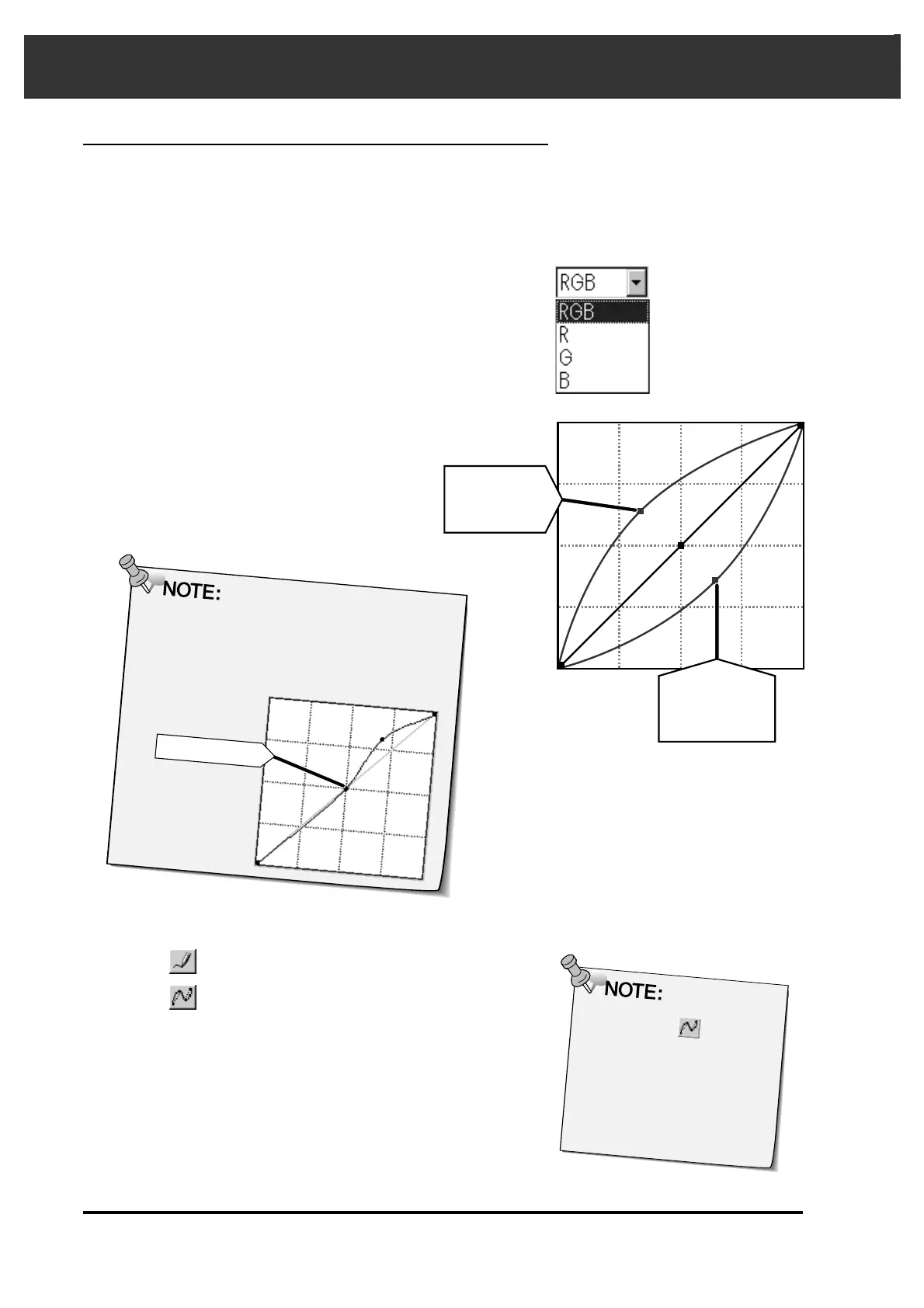 RGB
RGB
R
G
B

NOTE:

NOTE: