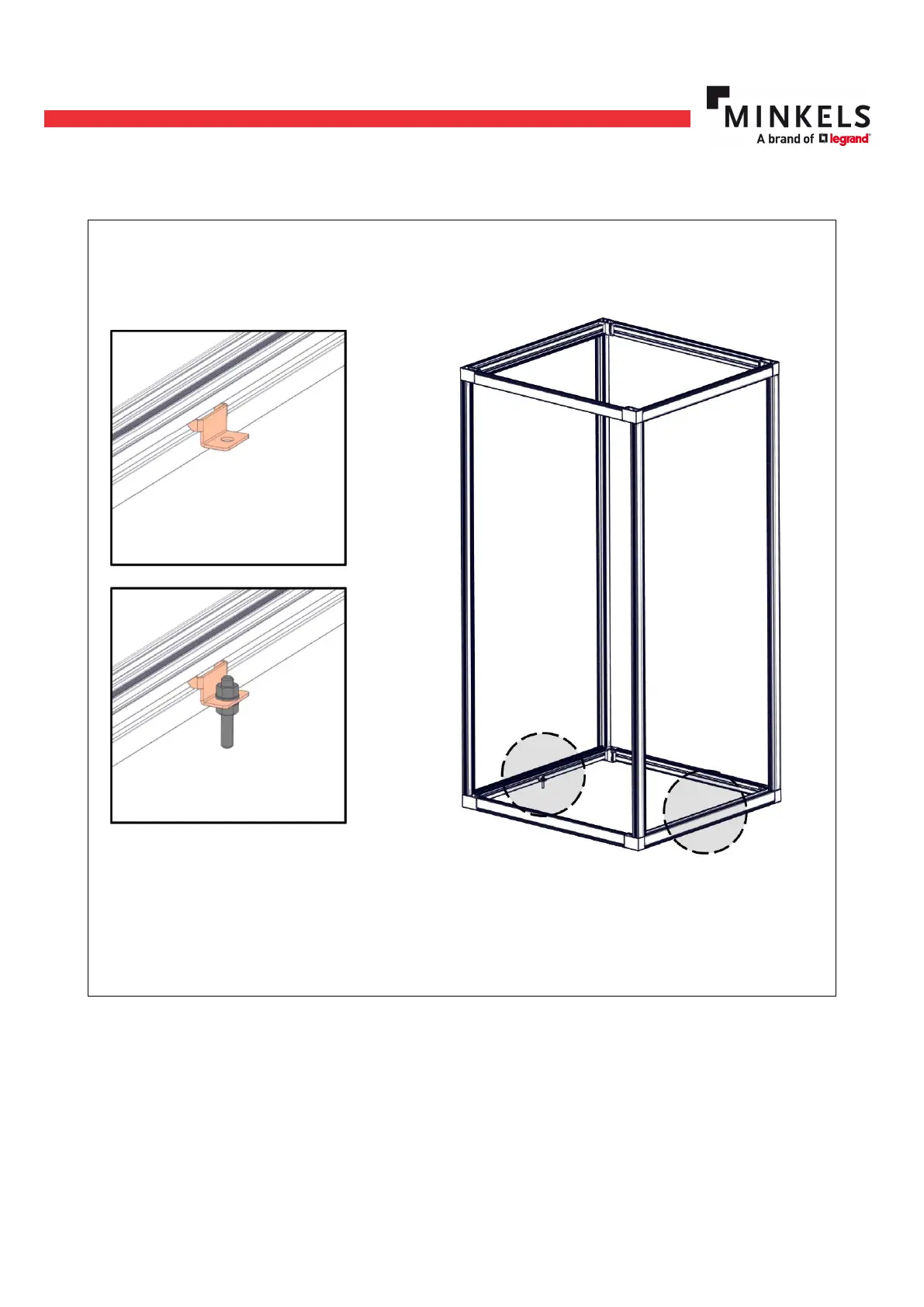 MINKELS
A brand of legrand