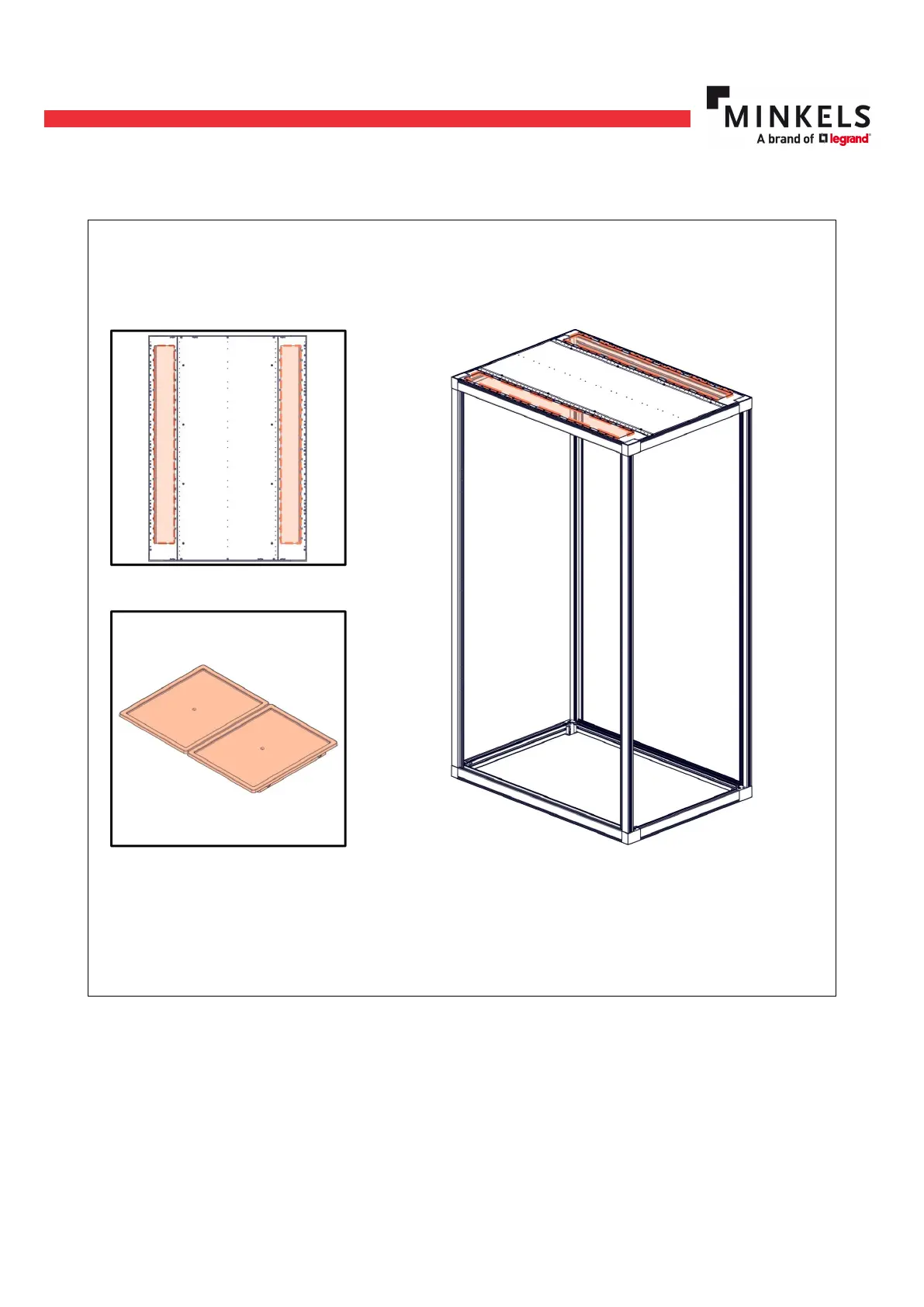 MINKELS
A brand of legrand