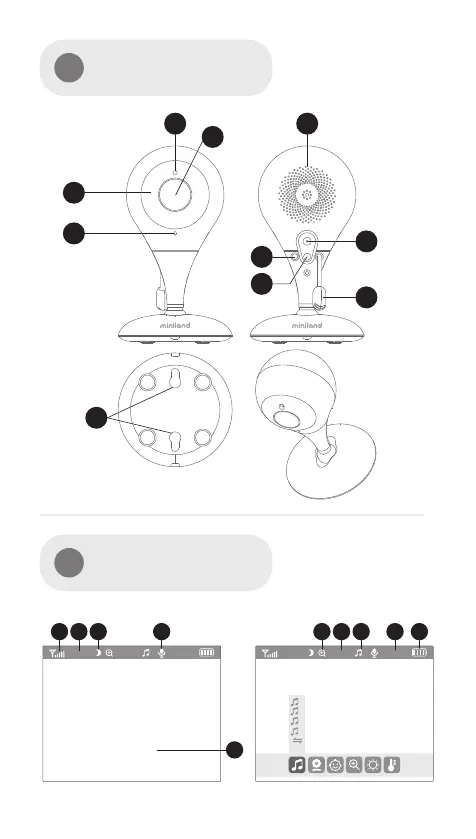 miniland

miniland