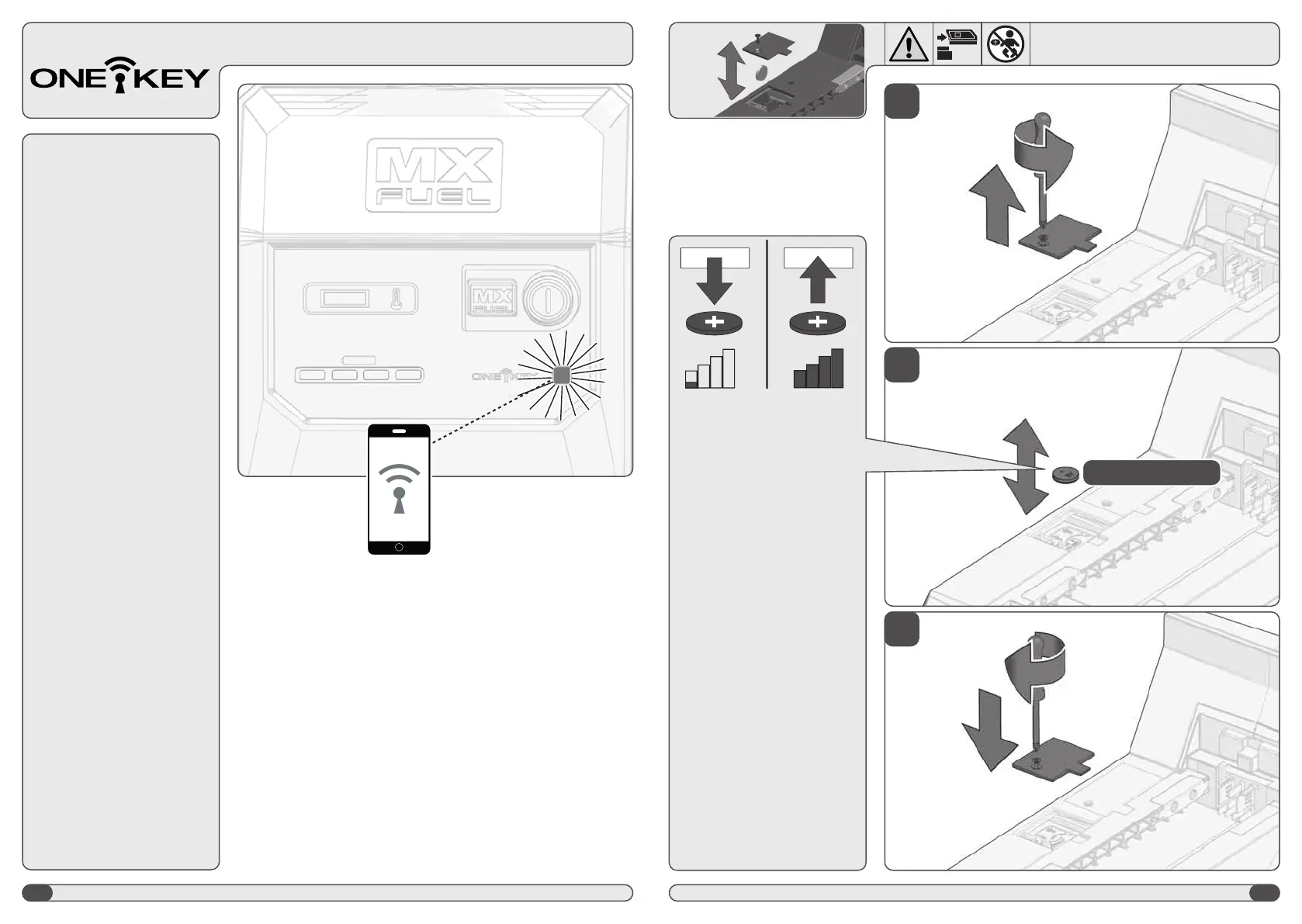 ONE KEY

MX FUEL

MX FUEL

ONE KEY