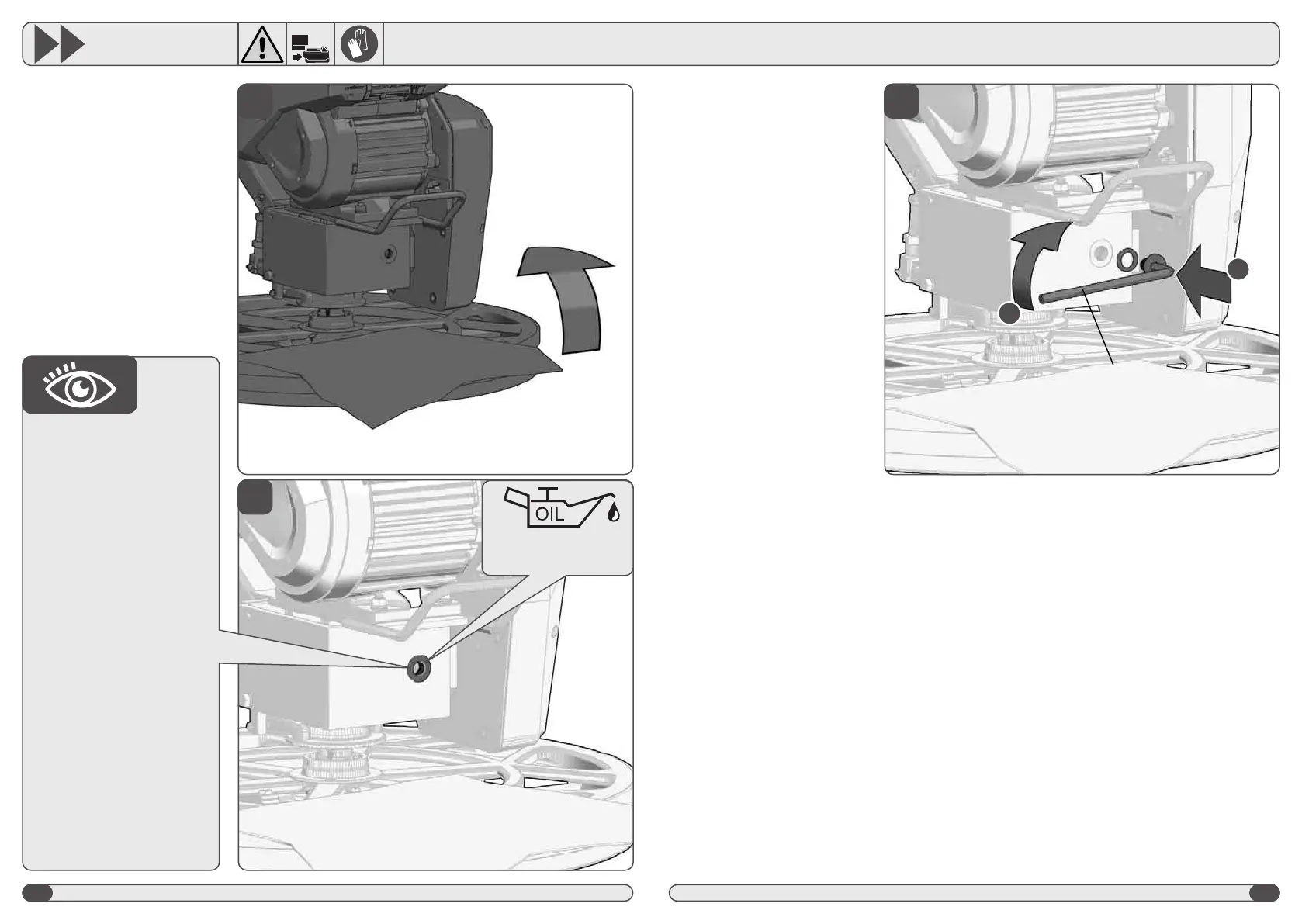 OIL