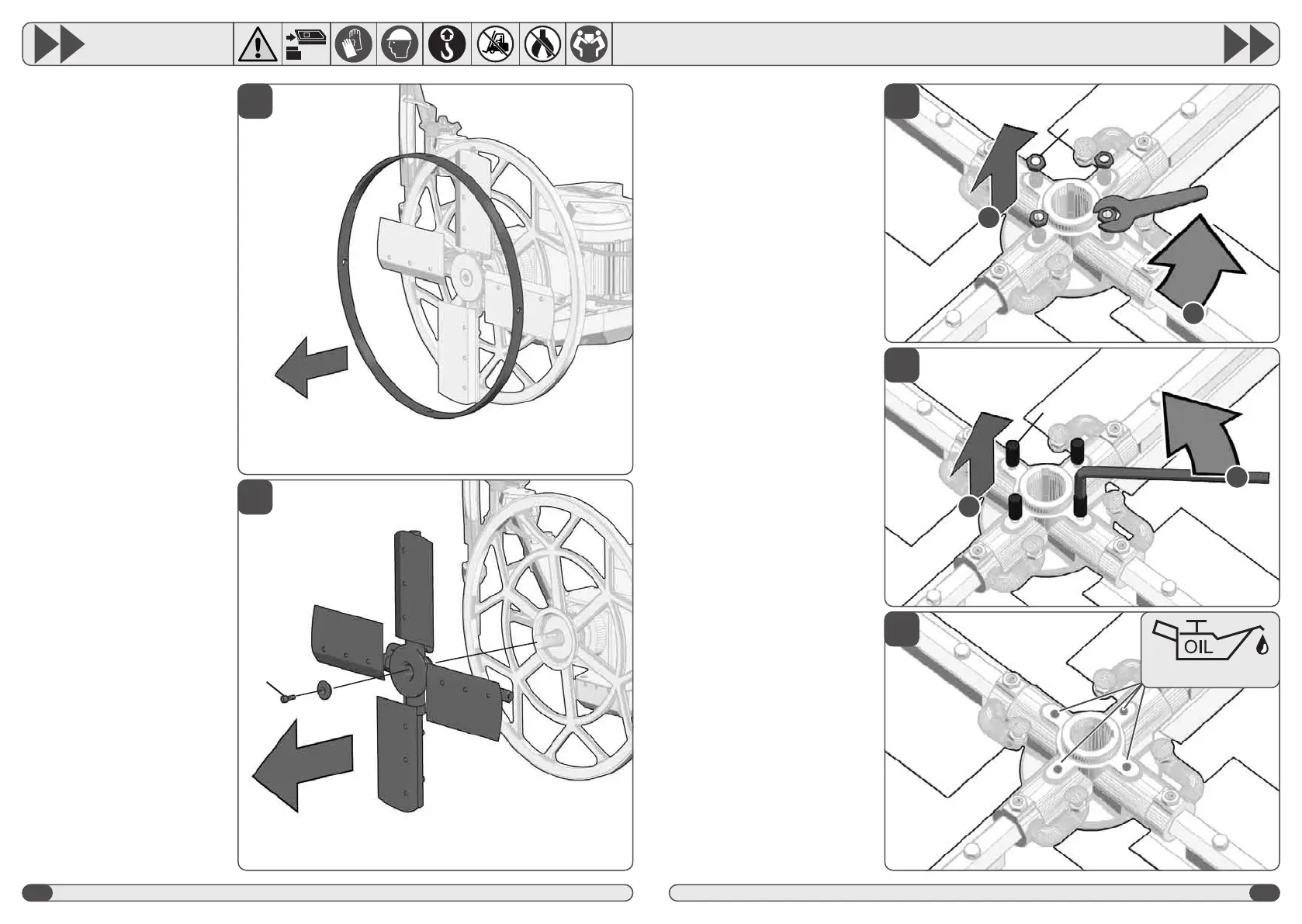 OIL