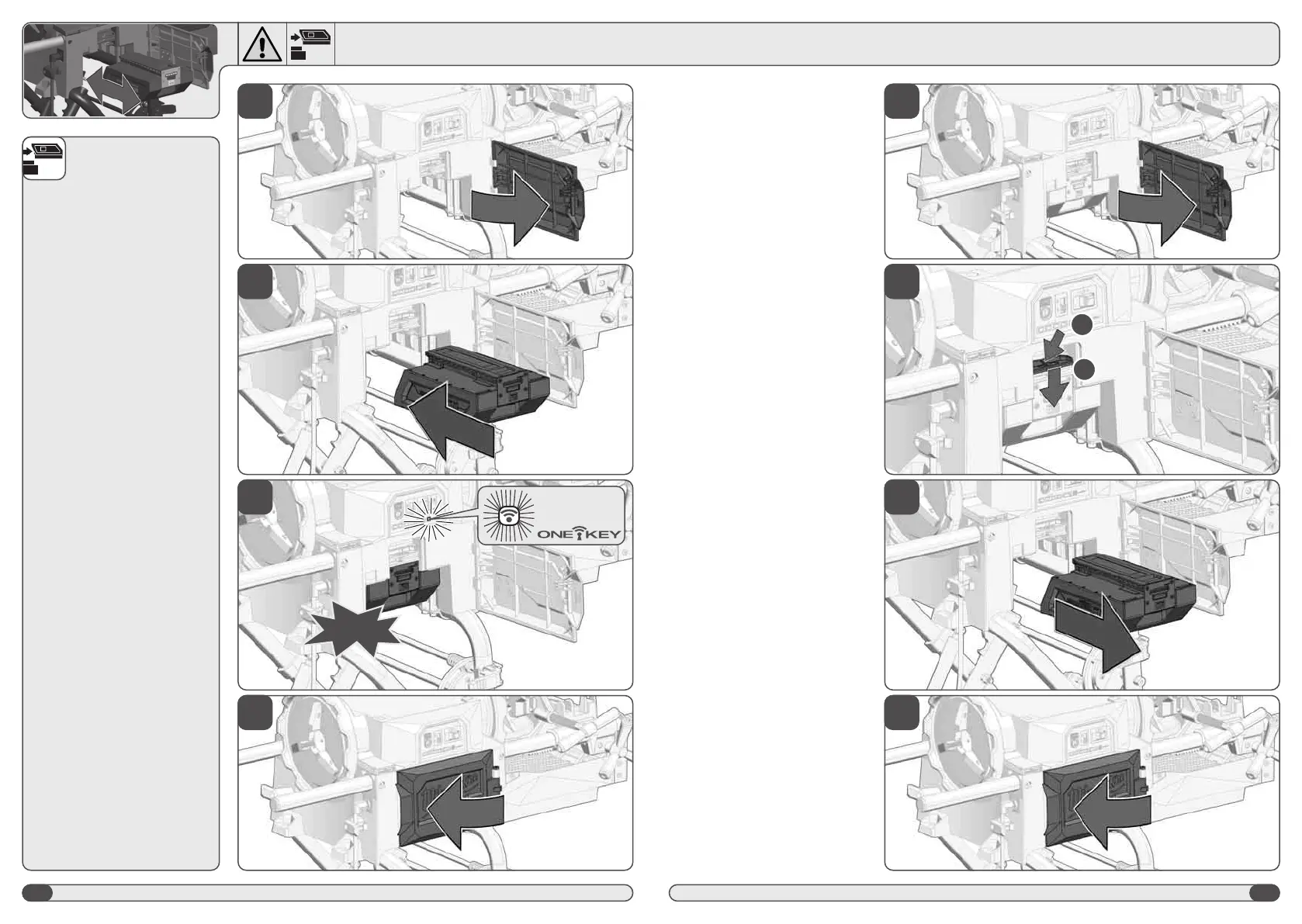 ONE KEY