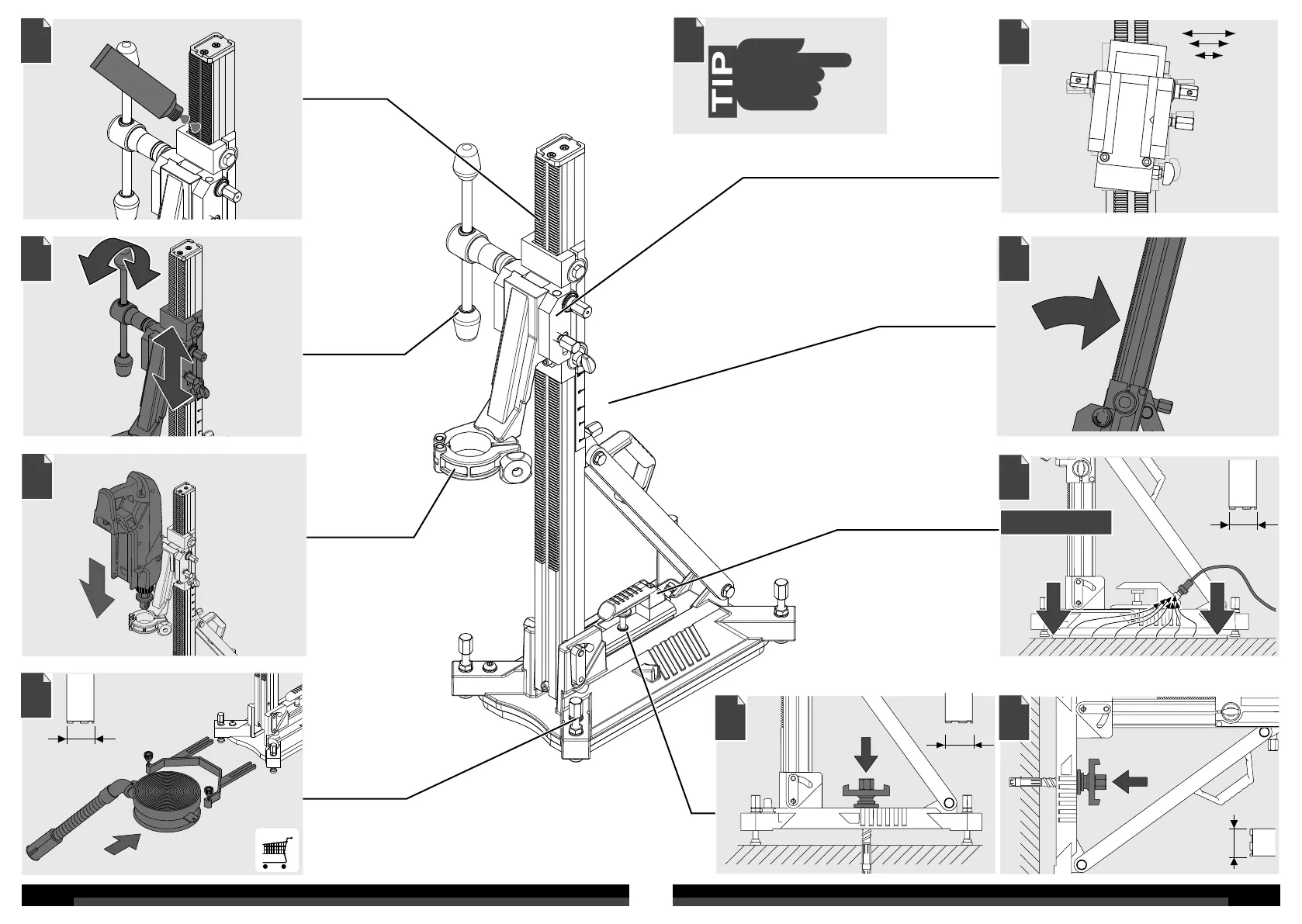 TIP