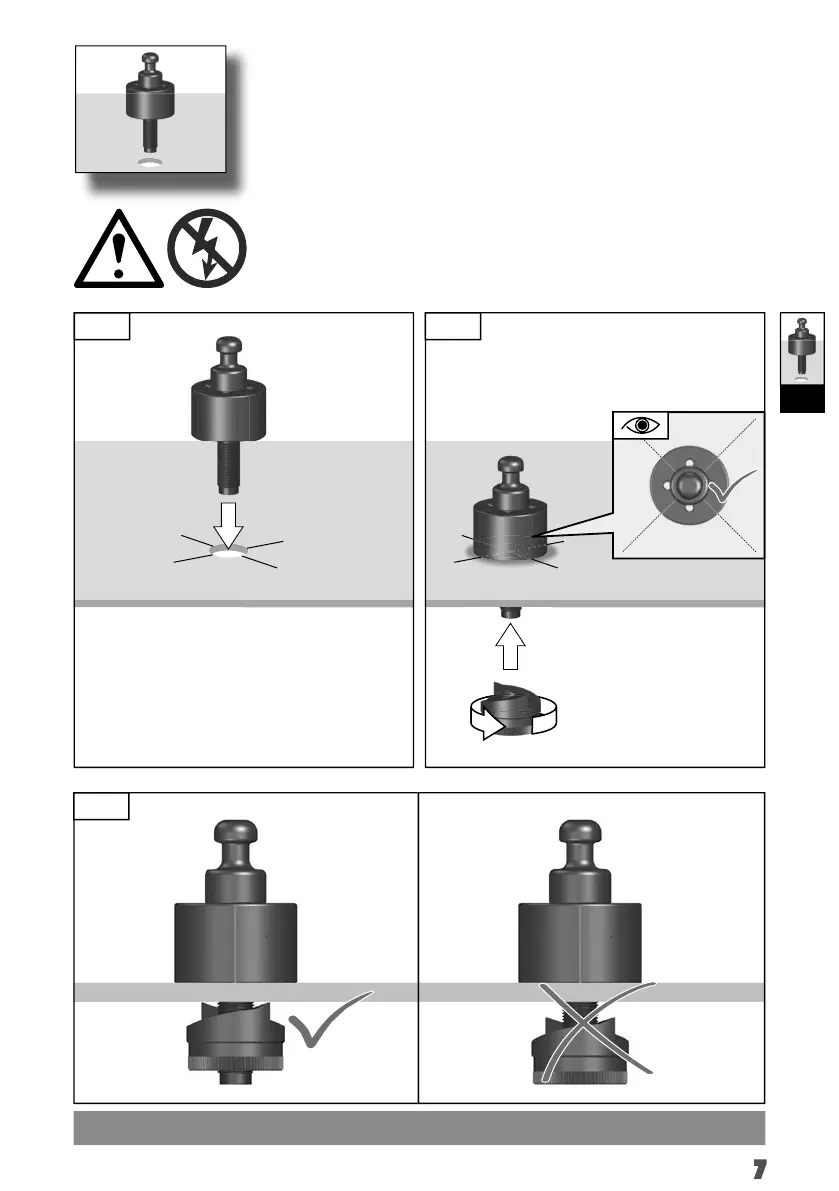 7