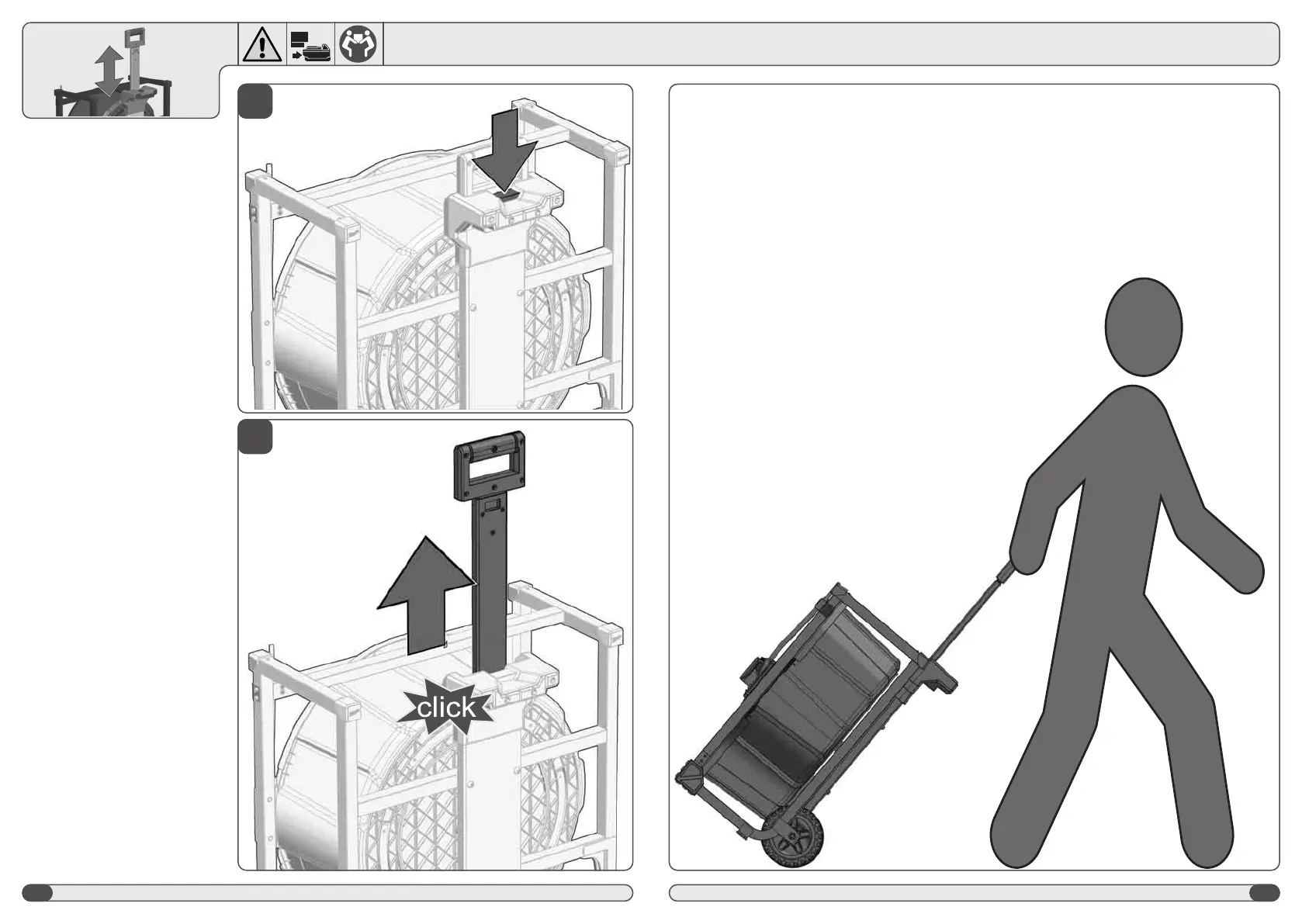 click