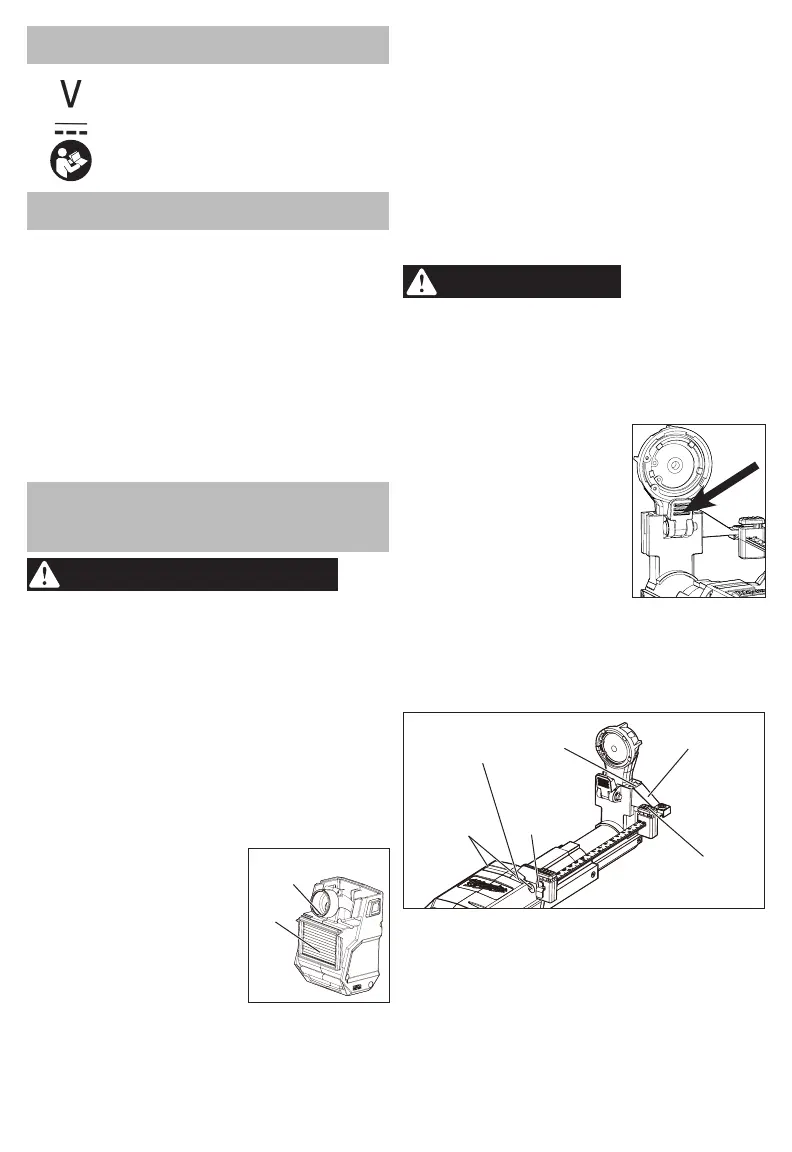 V