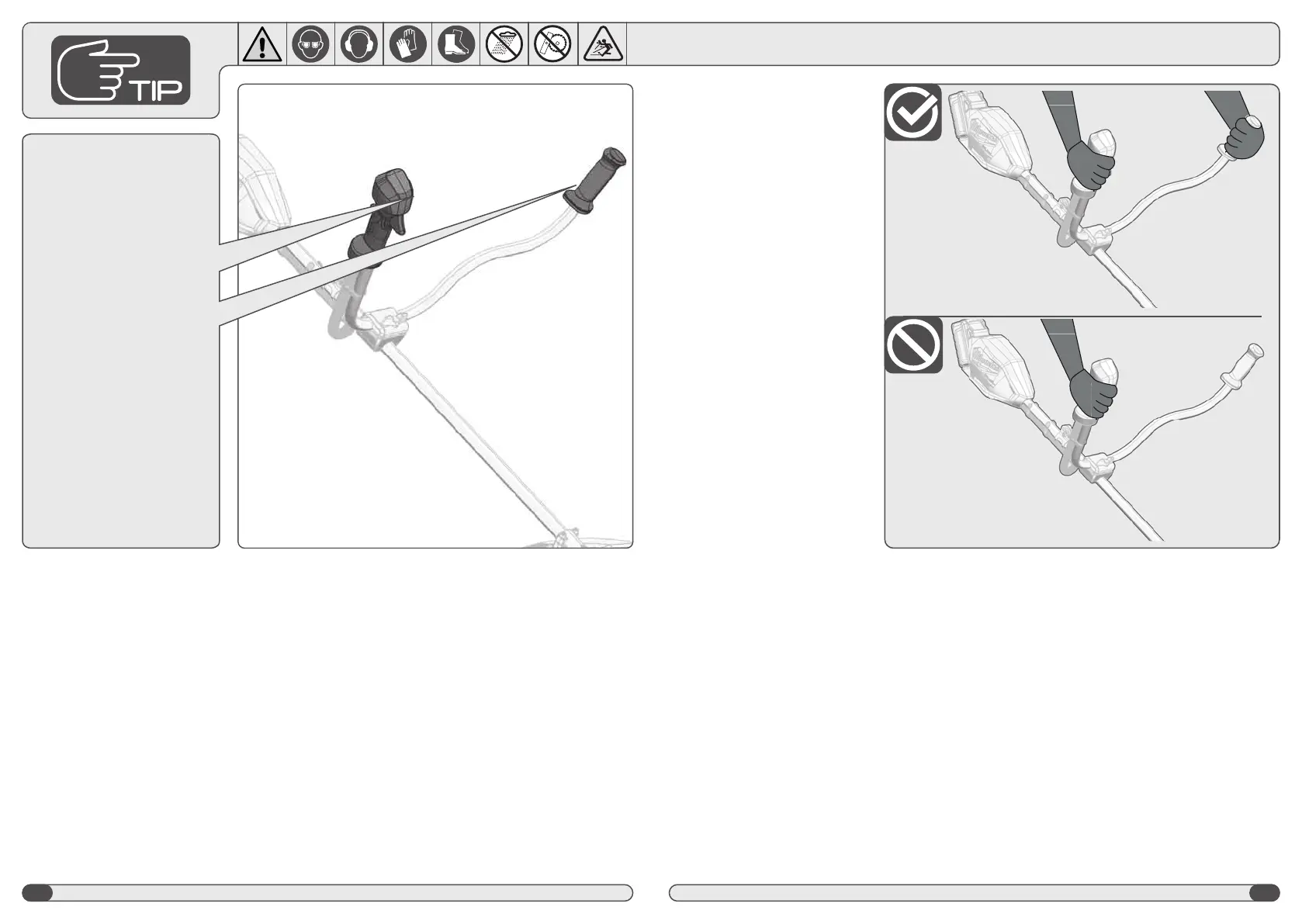 TIP