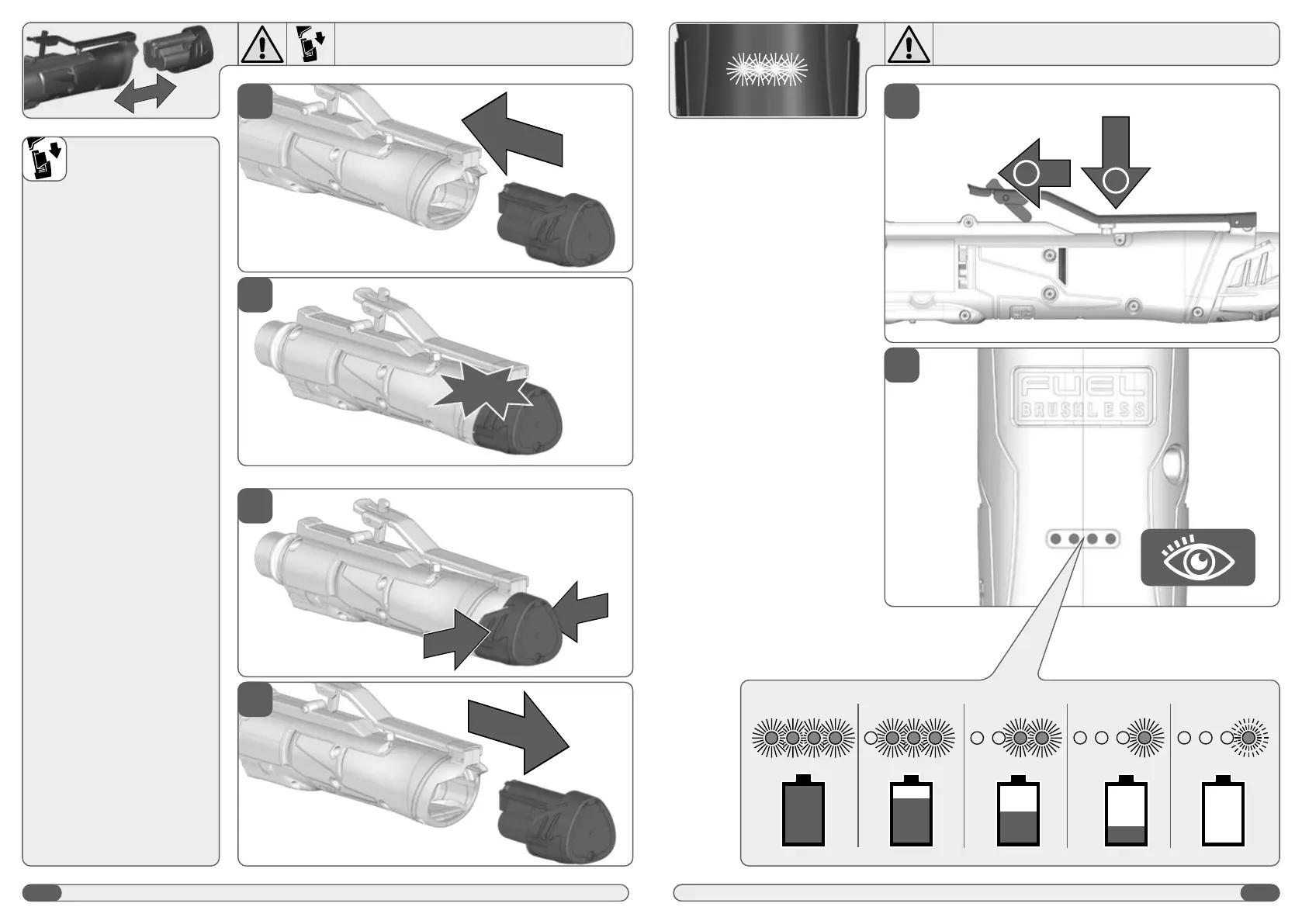 FUEL
BRUSHLESS